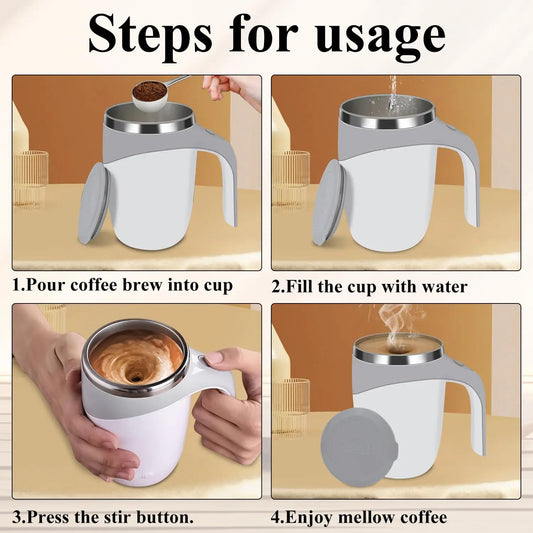 Steps for usage

1.Pour coffee brew into cup

2.Fill the cup with water

3.Press the stir button.

4.Enjoy mellow coffee