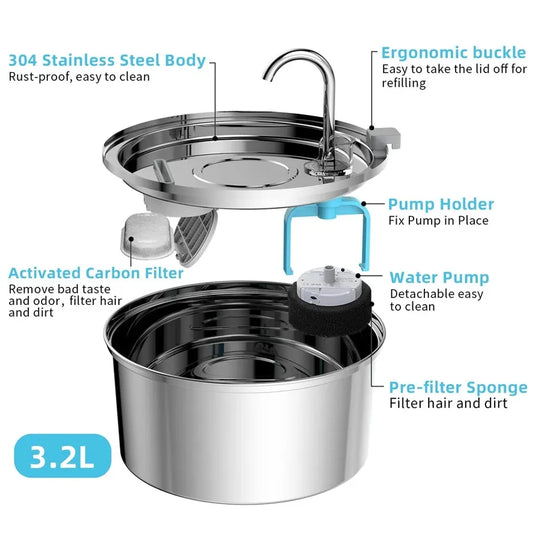 304 Stainless Steel Body
Rust-proof, easy to clean

Ergonomic buckle
Easy to take the lid off for refilling

Pump Holder
Fix Pump in Place

Activated Carbon Filter
Remove bad taste and odor, filter hair and dirt

Water Pump
Detachable easy to clean

Pre-filter Sponge
Filter hair and dirt

3.2L