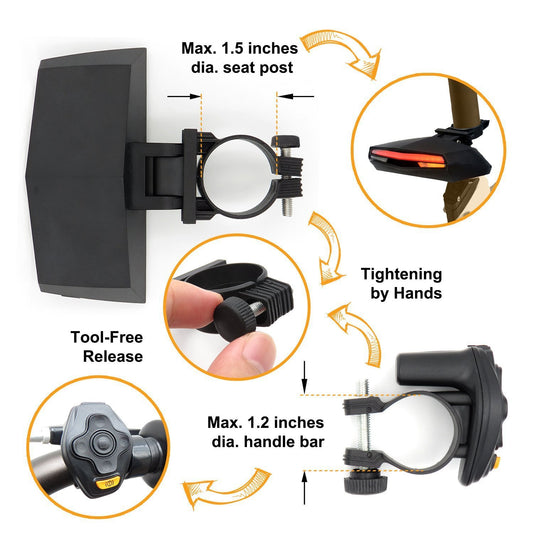 Max. 1.5 inches dia. seat post

Tightening by Hands

Tool-Free Release

Max. 1.2 inches dia. handle bar