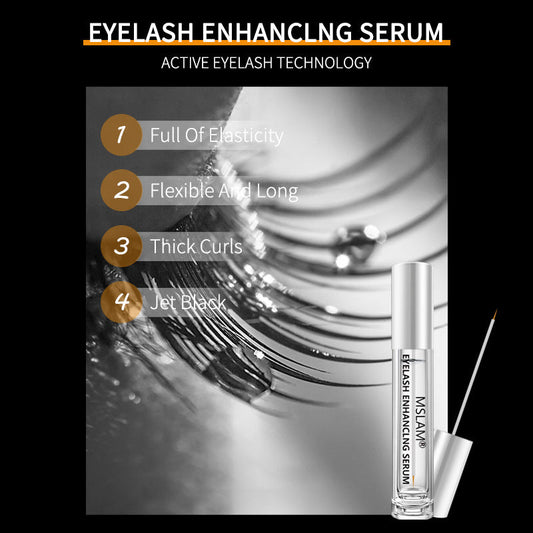 EYELASH ENHANCLNG SERUM

ACTIVE EYELASH TECHNOLOGY

1 Full Of Elasticity

2 Flexible And Long

3 Thick Curls

4 Jet Black

MSLAM®
EYELASH ENHANCLNG SERUM