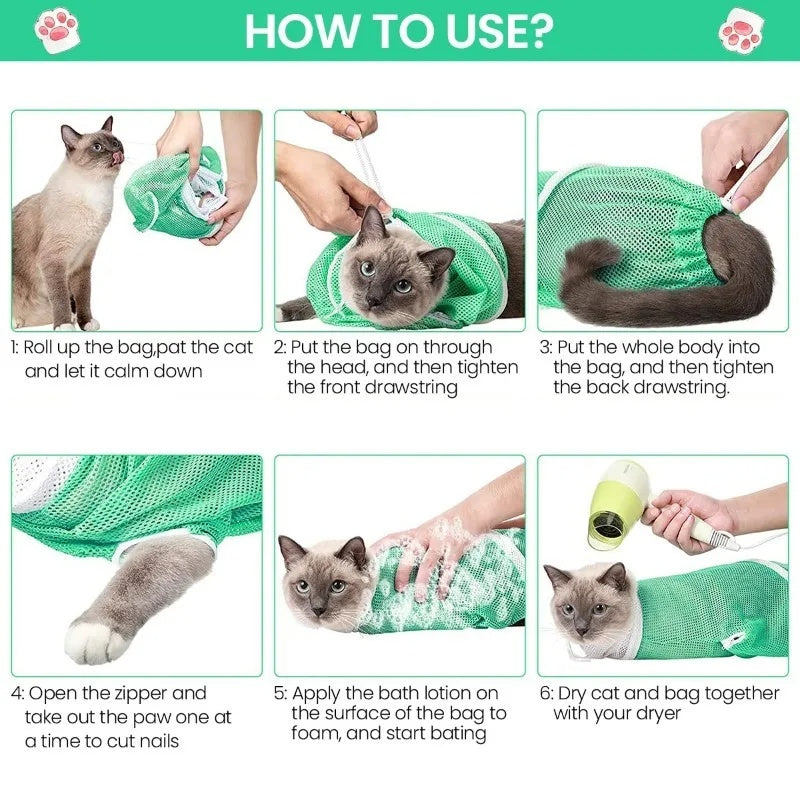 HOW TO USE?

1: Roll up the bag,pat the cat and let it calm down

2: Put the bag on through the head, and then tighten the front drawstring

3: Put the whole body into the bag, and then tighten the back drawstring.

4: Open the zipper and take out the paw one at a time to cut nails

5: Apply the bath lotion on the surface of the bag to foam, and start bating

6: Dry cat and bag together with your dryer