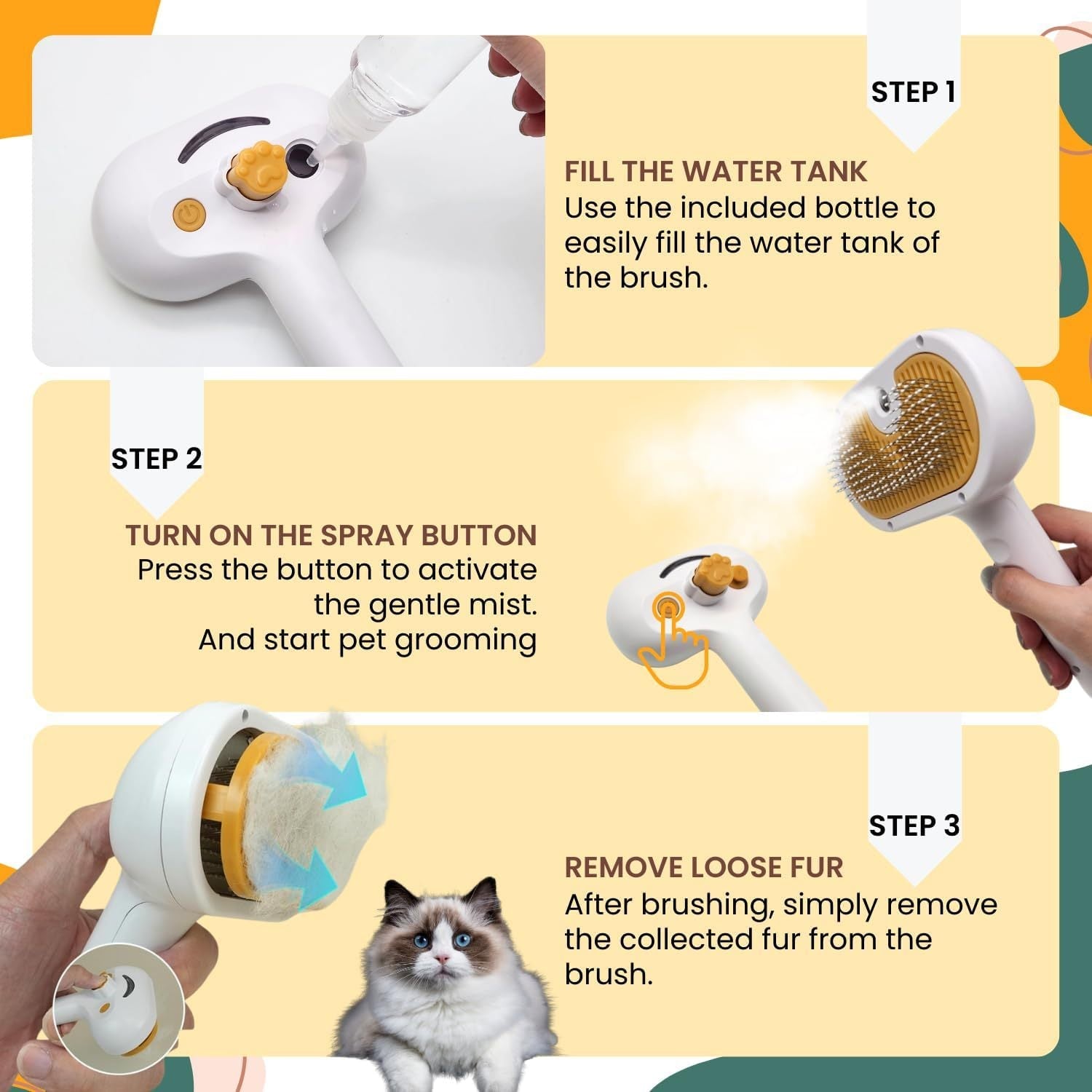 STEP 1

FILL THE WATER TANK
Use the included bottle to easily fill the water tank of the brush.

STEP 2

TURN ON THE SPRAY BUTTON
Press the button to activate the gentle mist.
And start pet grooming

STEP 3

REMOVE LOOSE FUR
After brushing, simply remove the collected fur from the brush.