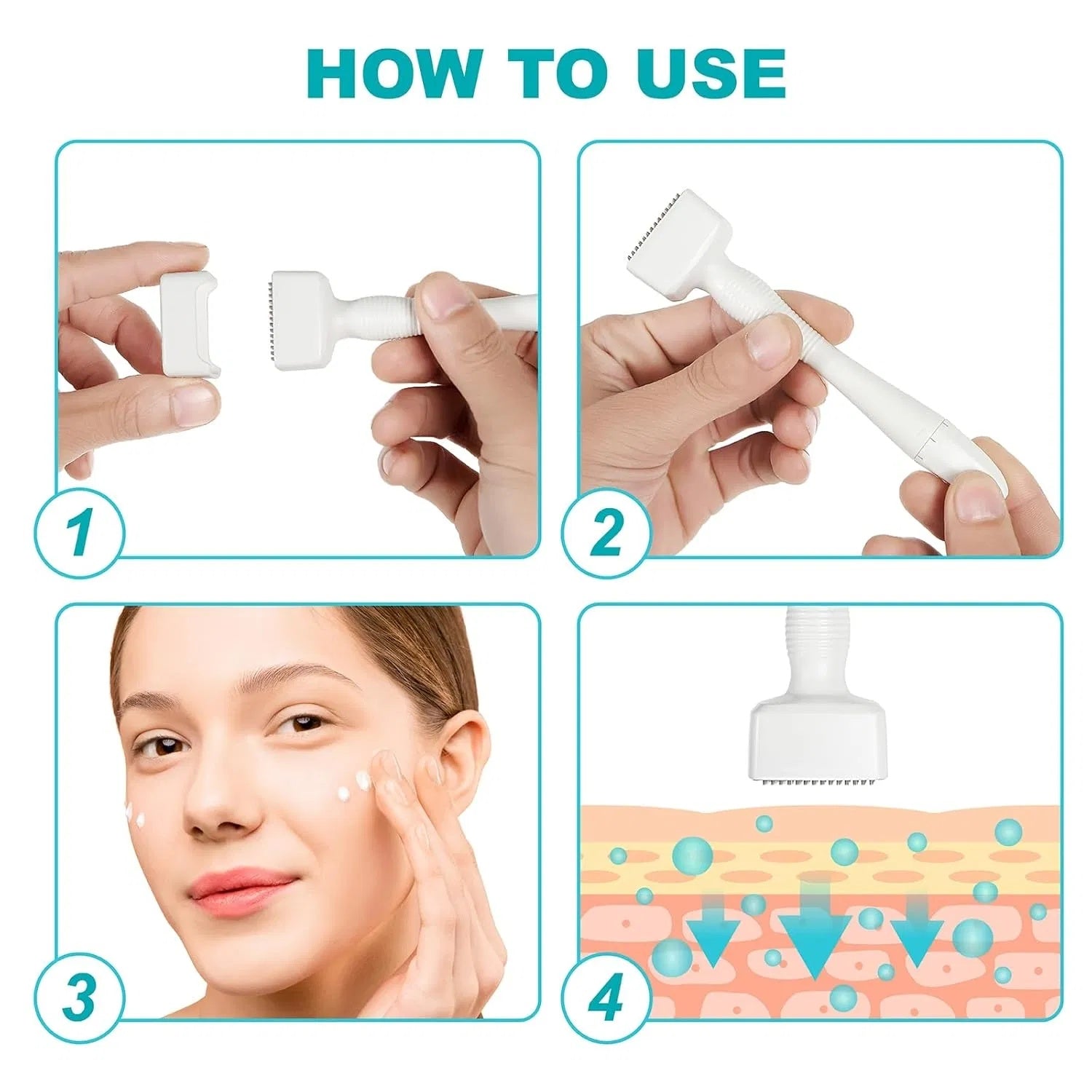 HOW TO USE

1

2

3

4