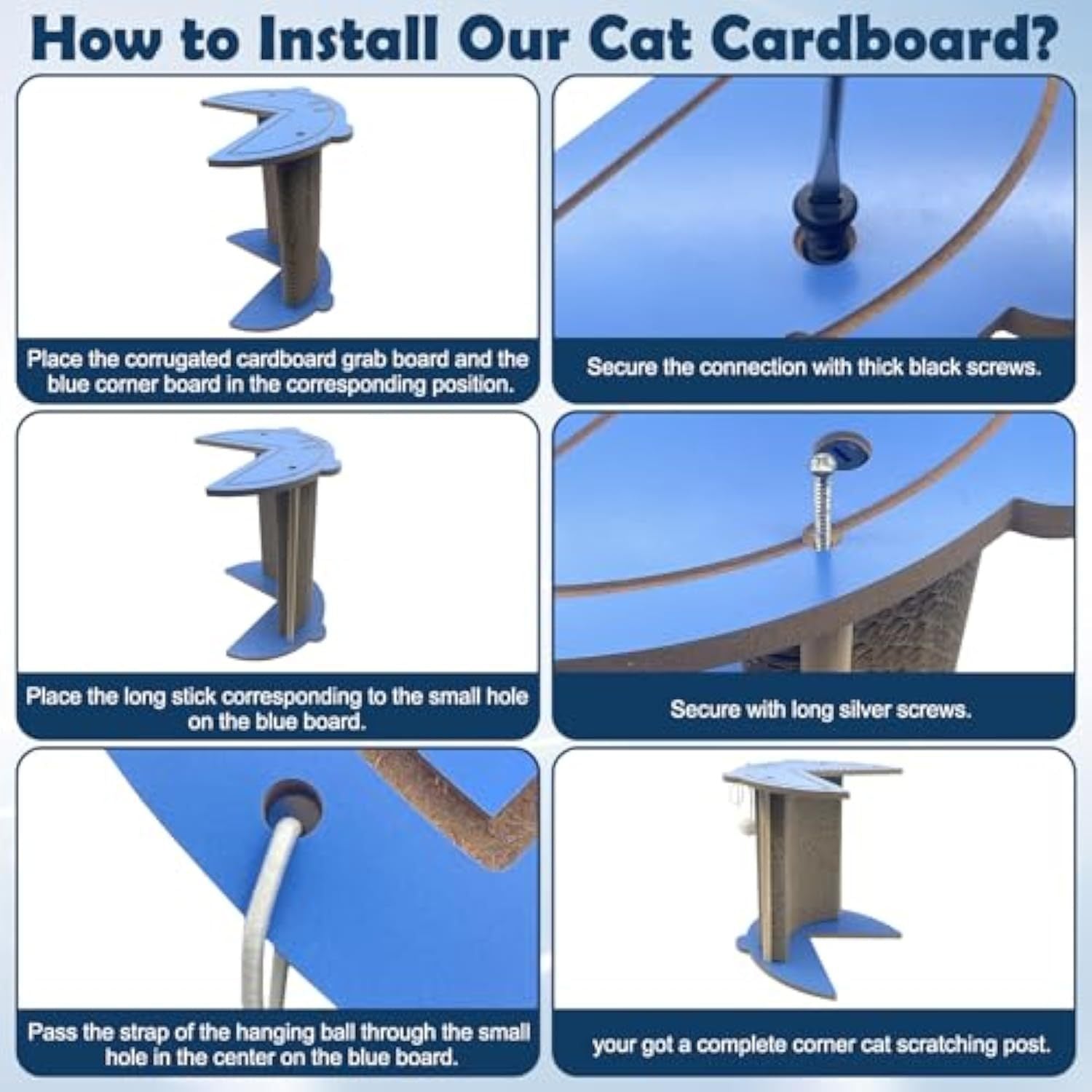 How to Install Our Cat Cardboard?

Place the corrugated cardboard grab board and the blue corner board in the corresponding position.

Secure the connection with thick black screws.

Place the long stick corresponding to the small hole on the blue board.

Secure with long silver screws.

Pass the strap of the hanging ball through the small hole in the center on the blue board.

your got a complete corner cat scratching post.