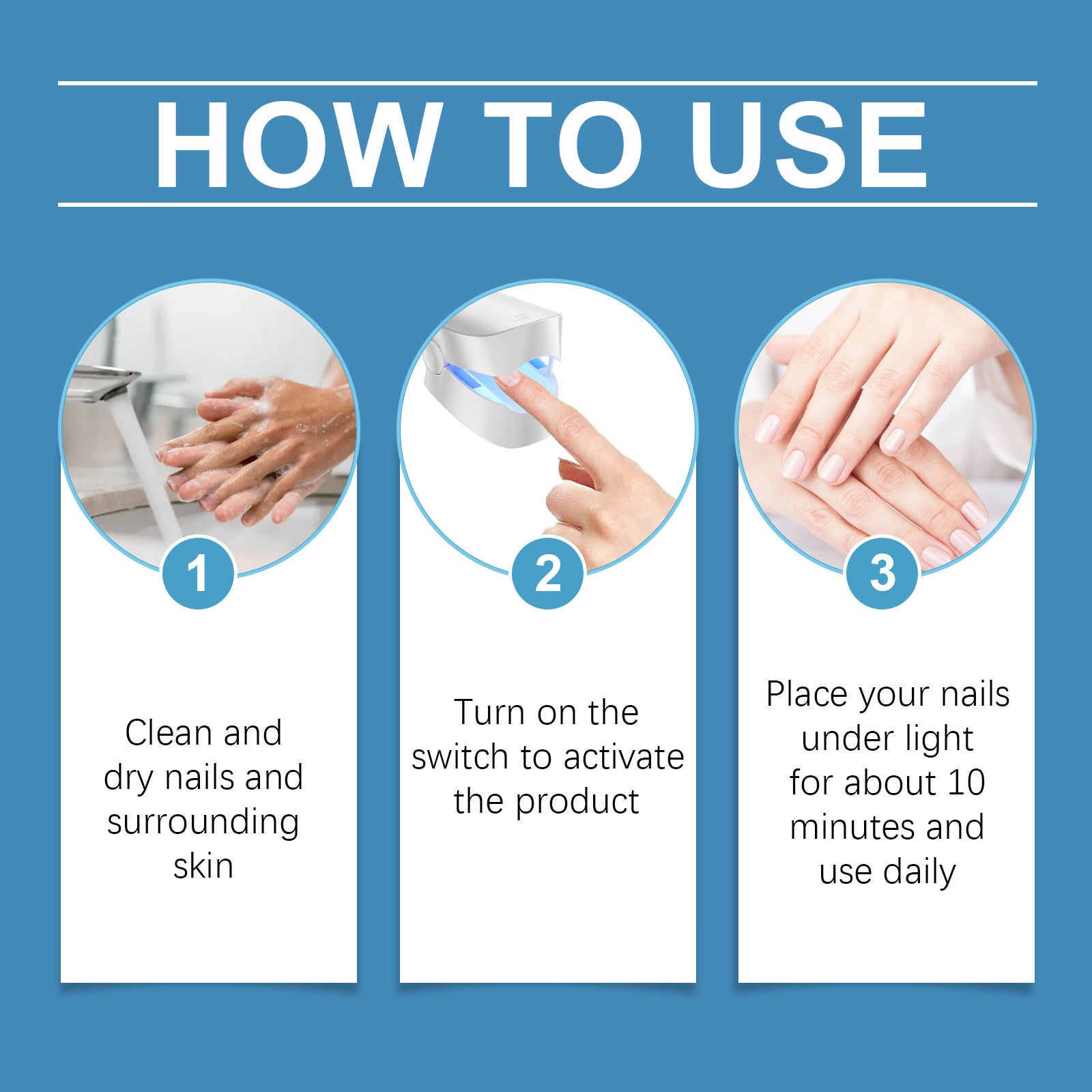 HOW TO USE

1

Clean and dry nails and surrounding skin

2

Turn on the switch to activate the product

3

Place your nails under light for about 10 minutes and use daily