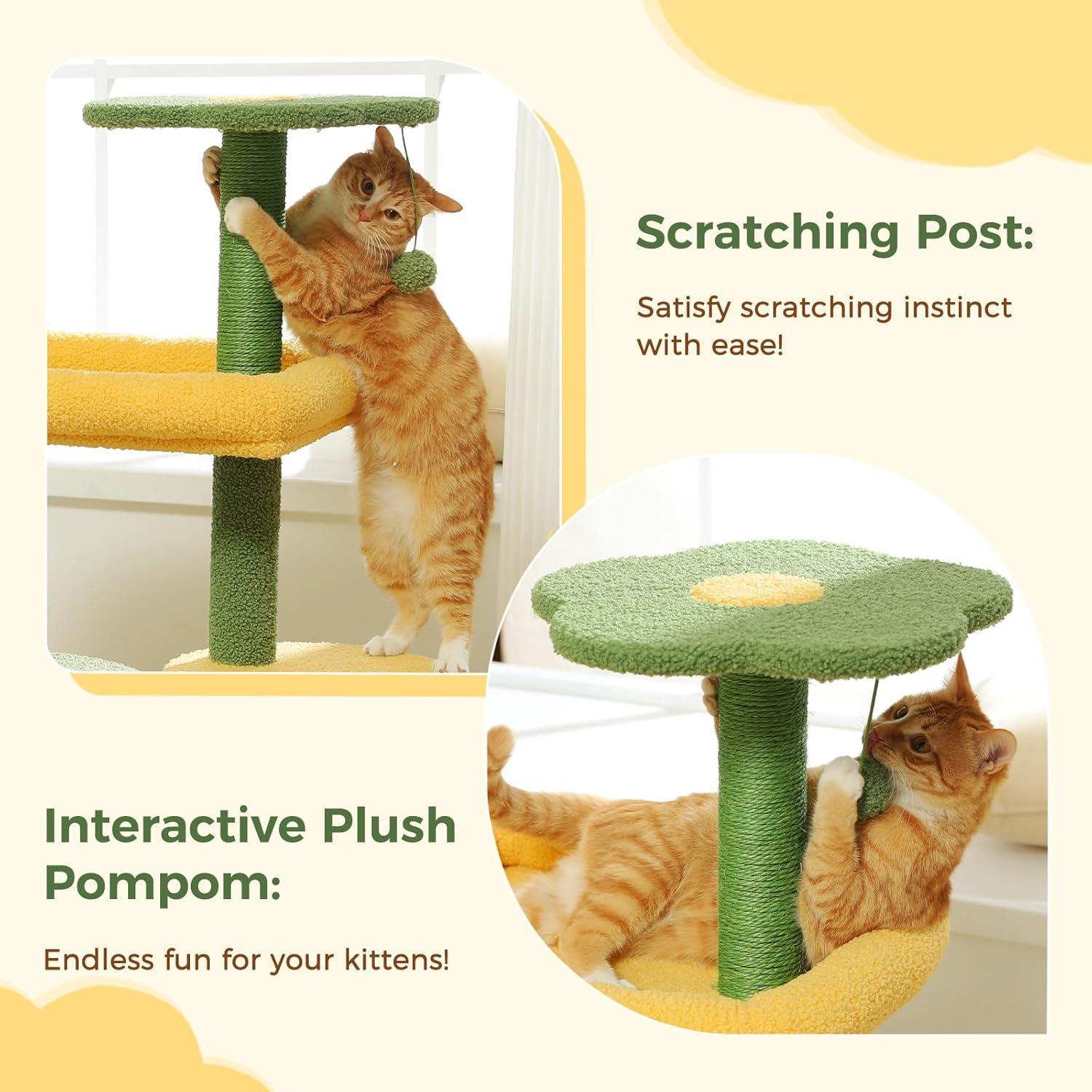 Scratching Post:

Satisfy scratching instinct with ease!

Interactive Plush Pompom:

Endless fun for your kittens!