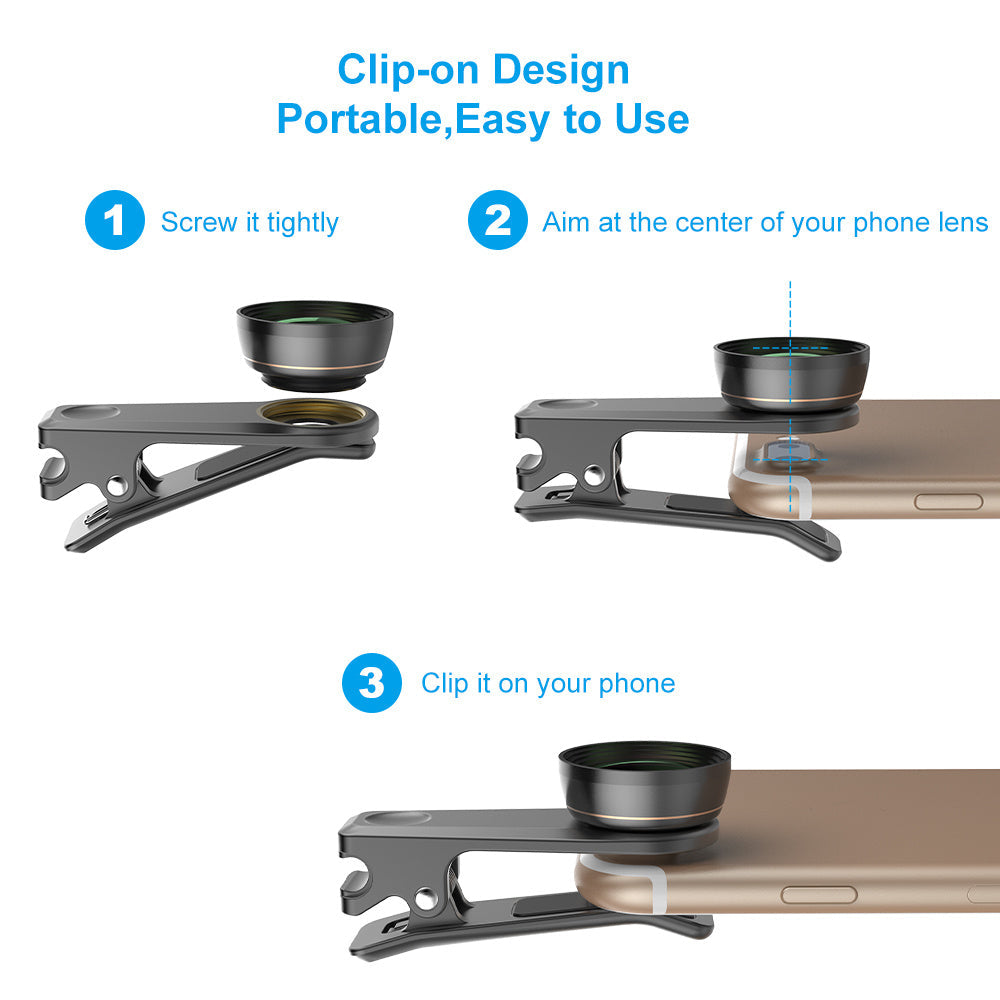 Clip-on Design
Portable,Easy to Use

1 Screw it tightly

2 Aim at the center of your phone lens

3 Clip it on your phone