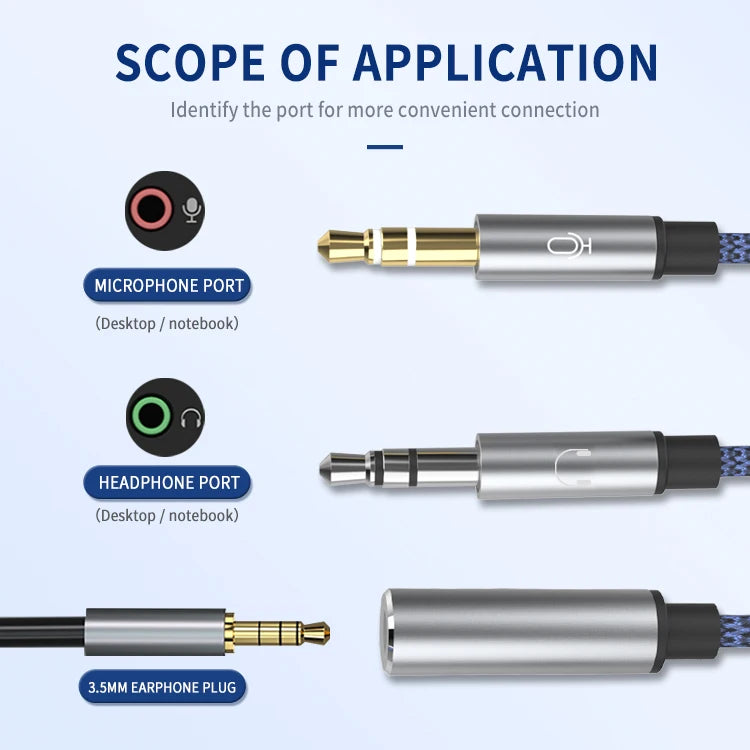 SCOPE OF APPLICATION

Identify the port for more convenient connection

MICROPHONE PORT

(Desktop / notebook)

HEADPHONE PORT

(Desktop / notebook)

3.5MM EARPHONE PLUG