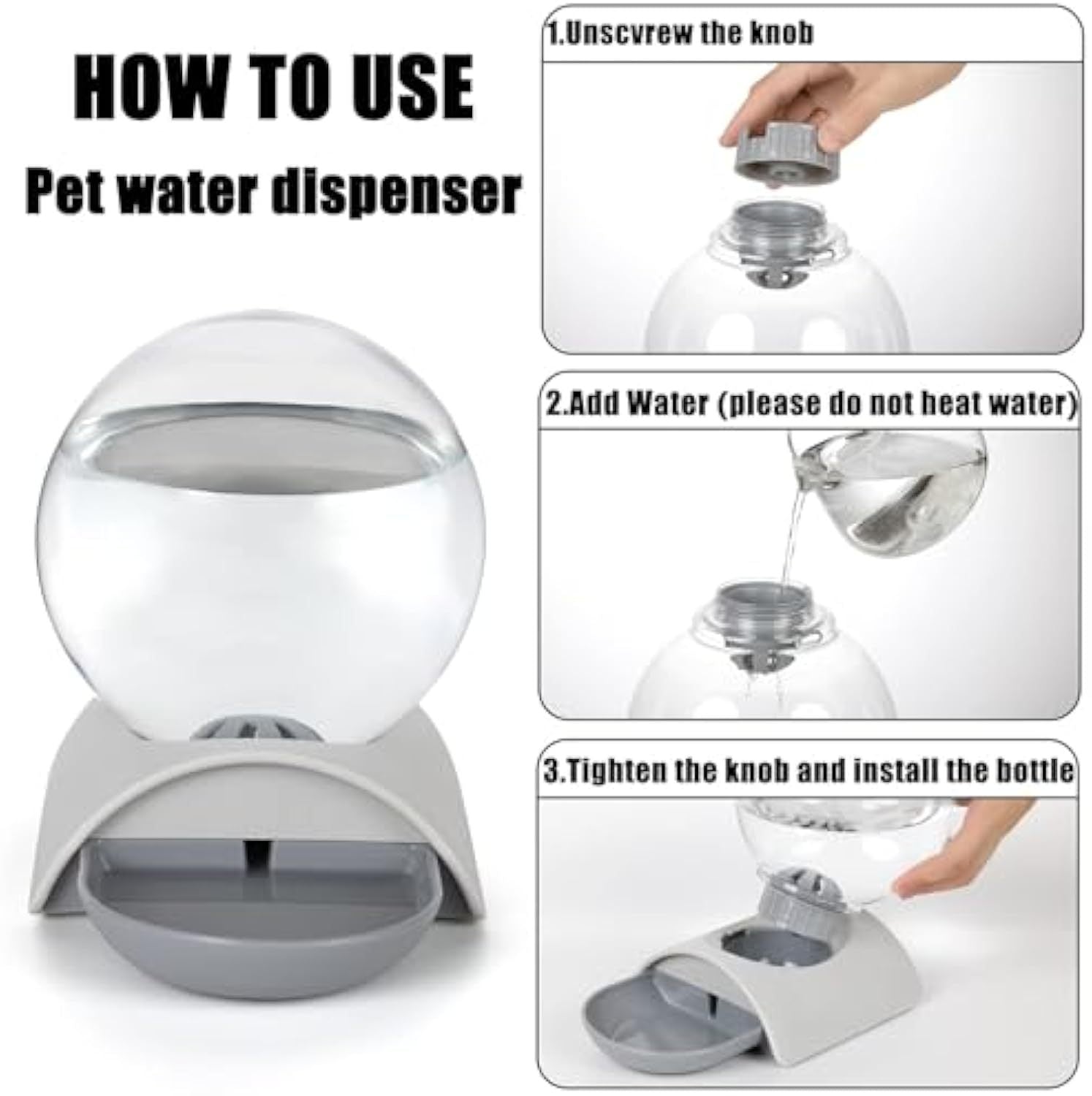 HOW TO USE

Pet water dispenser

1.Unscvrew the knob

2.Add Water (please do not heat water)

3.Tighten the knob and install the bottle