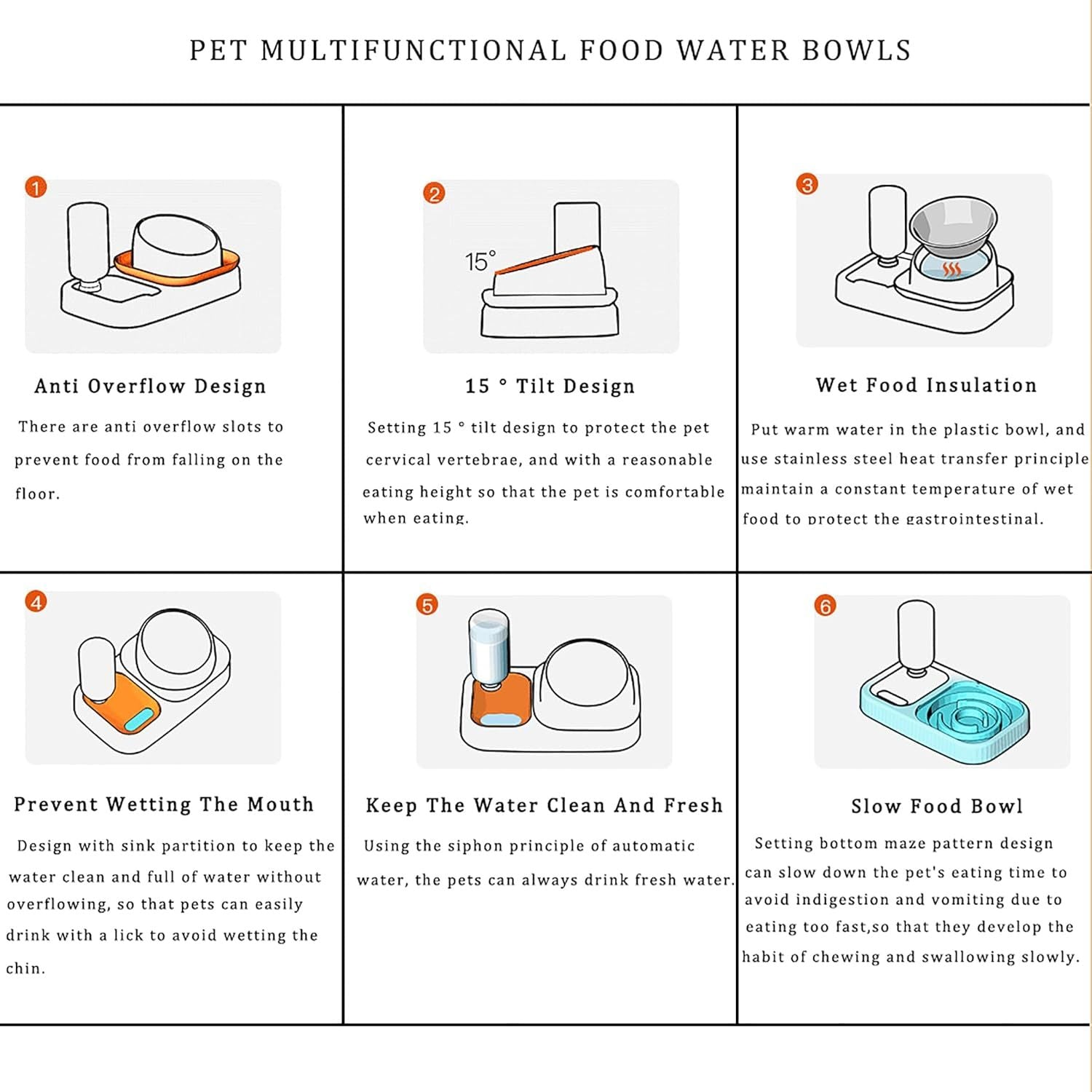 PET MULTIFUNCTIONAL FOOD WATER BOWLS

1

Anti Overflow Design

There are anti overflow slots to prevent food from falling on the floor.

2

15°

15 ° Tilt Design

Setting 15 ° tilt design to protect the pet cervical vertebrae, and with a reasonable eating height so that the pet is comfortable when eating.

3

Wet Food Insulation

Put warm water in the plastic bowl, and use stainless steel heat transfer principle maintain a constant temperature of wet food to protect the gastrointestinal.

4

Prevent Wetting The Mouth

Design with sink partition to keep the water clean and full of water without overflowing, so that pets can easily drink with a lick to avoid wetting the chin.

5

Keep The Water Clean And Fresh

Using the siphon principle of automatic water, the pets can always drink fresh water.

6

Slow Food Bowl

Setting bottom maze pattern design can slow down the pet's eating time to avoid indigestion and vomiting due to eating too fast,so that they develop the habit of chewing and swallowing slowly.