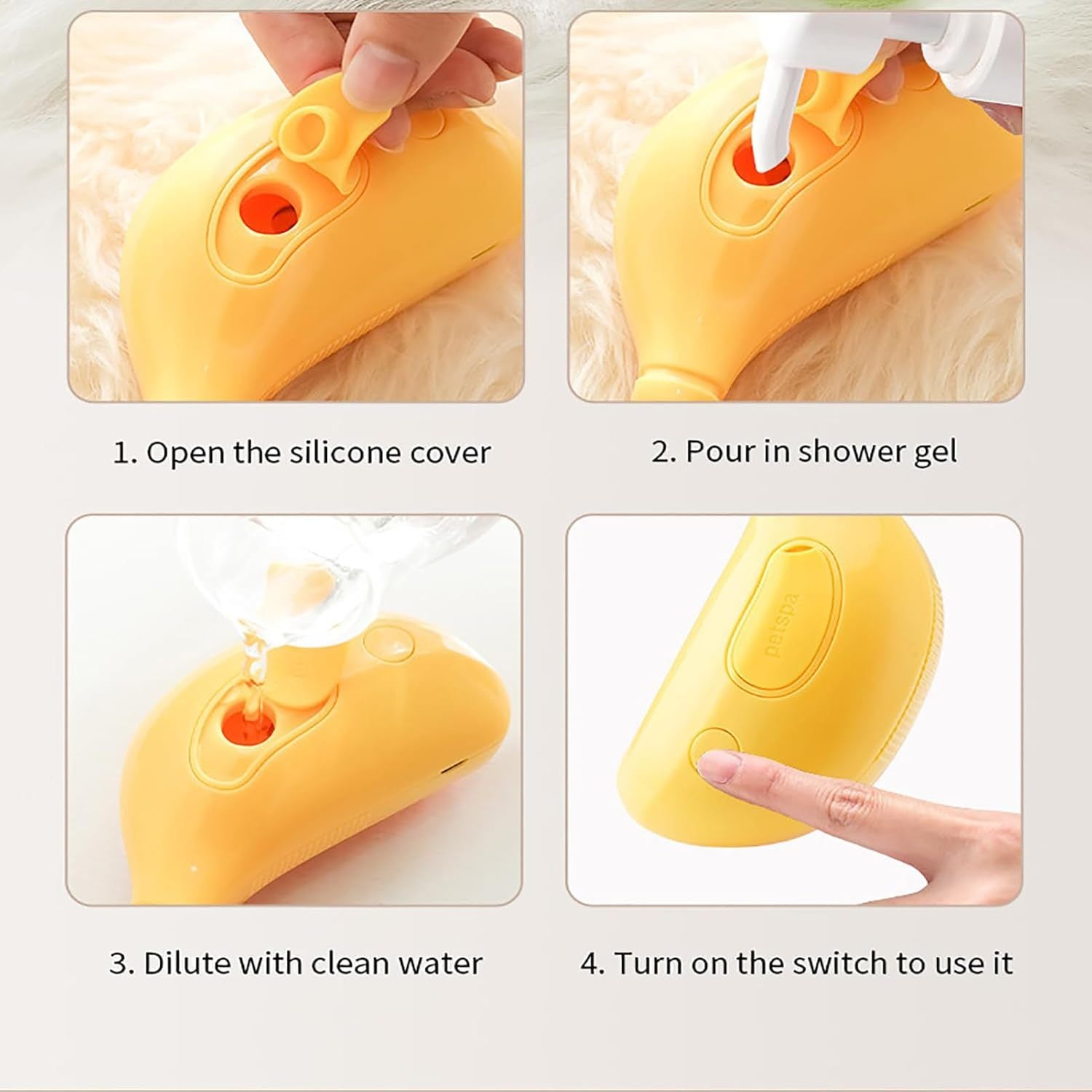 1. Open the silicone cover

2. Pour in shower gel

petspa

3. Dilute with clean water

4. Turn on the switch to use it