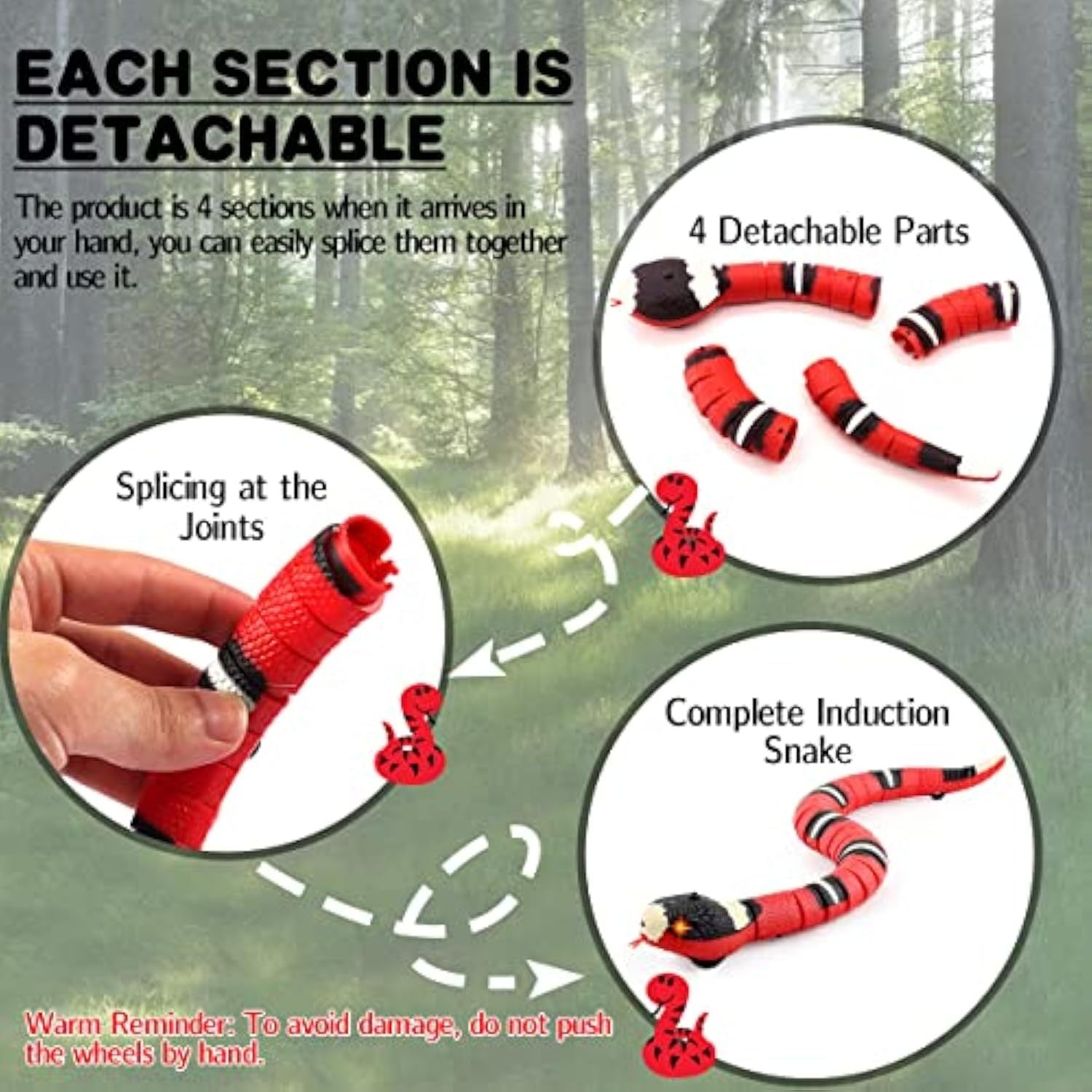 EACH SECTION IS DETACHABLE

The product is 4 sections when it arrives in your hand, you can easily splice them together and use it.

4 Detachable Parts

Splicing at the Joints

Complete Induction Snake

Warm Reminder: To avoid damage, do not push the wheels by hand.