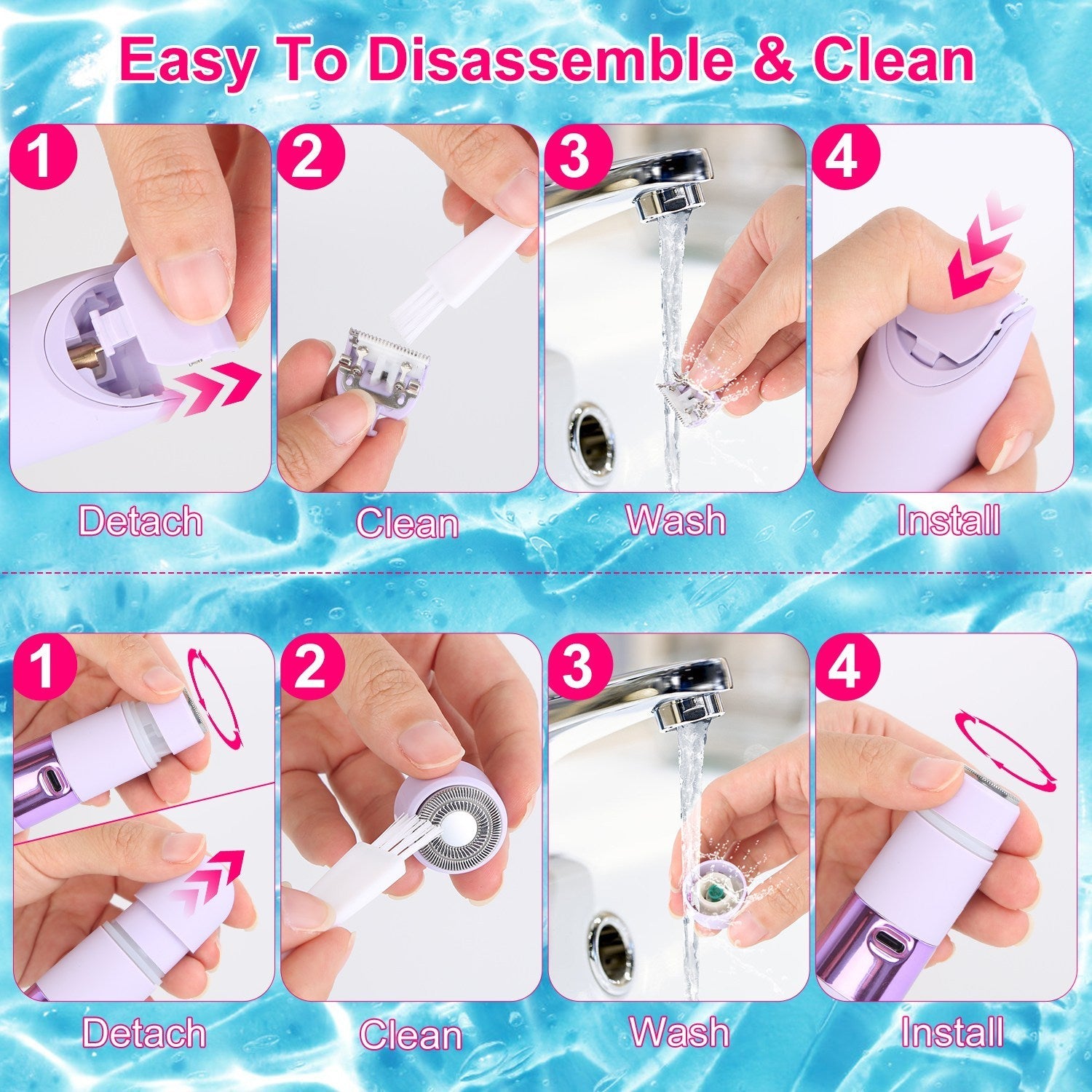 Easy To Disassemble & Clean

1

Detach

2

Clean

3

Wash

4

Install

1

Detach

2

Clean

3

Wash

4

Install