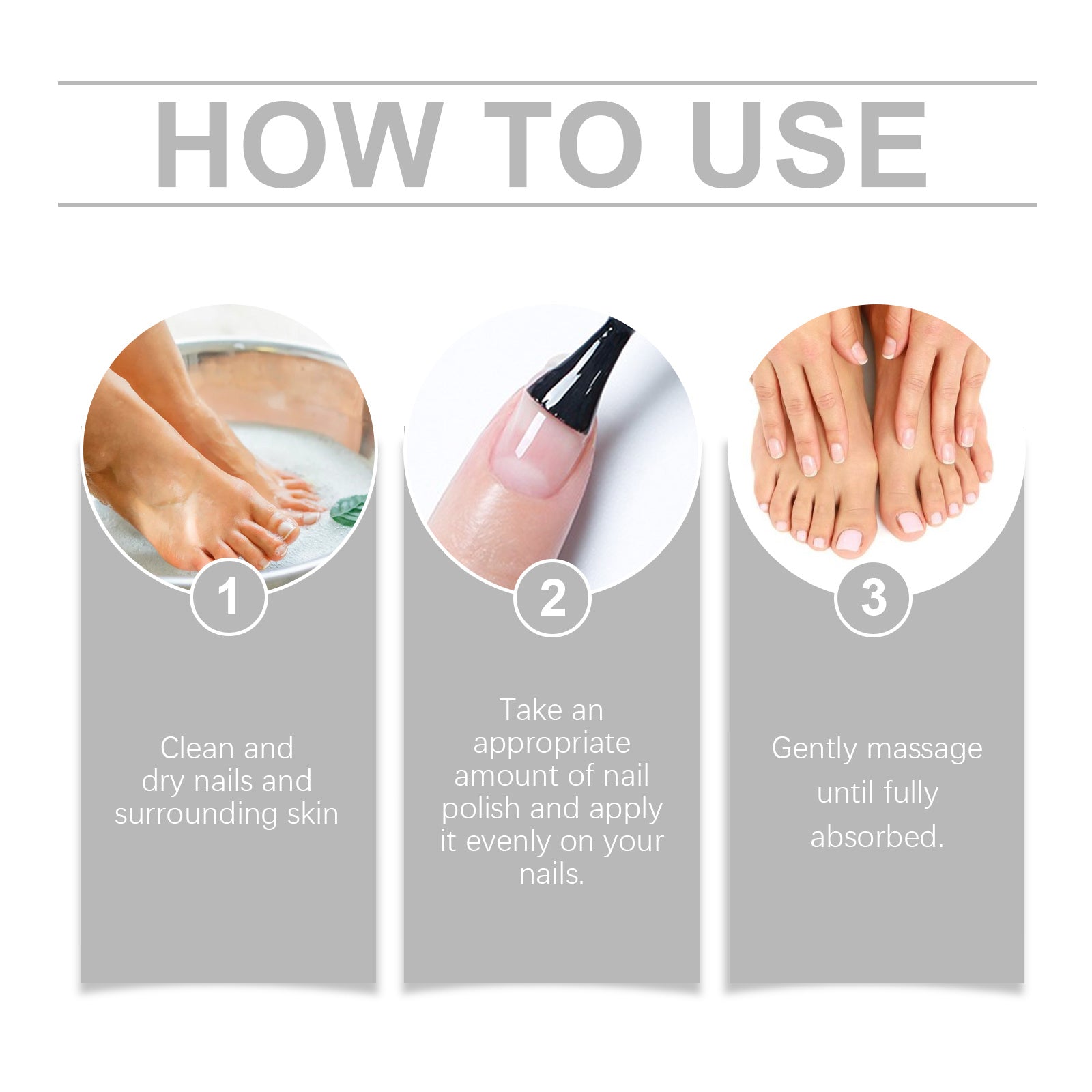 HOW TO USE

1

Clean and dry nails and surrounding skin

2

Take an appropriate amount of nail polish and apply it evenly on your nails.

3

Gently massage until fully absorbed.