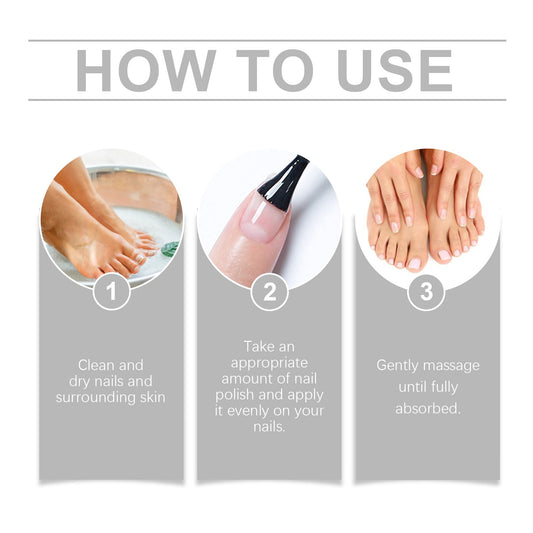 HOW TO USE

1

Clean and dry nails and surrounding skin

2

Take an appropriate amount of nail polish and apply it evenly on your nails.

3

Gently massage until fully absorbed.