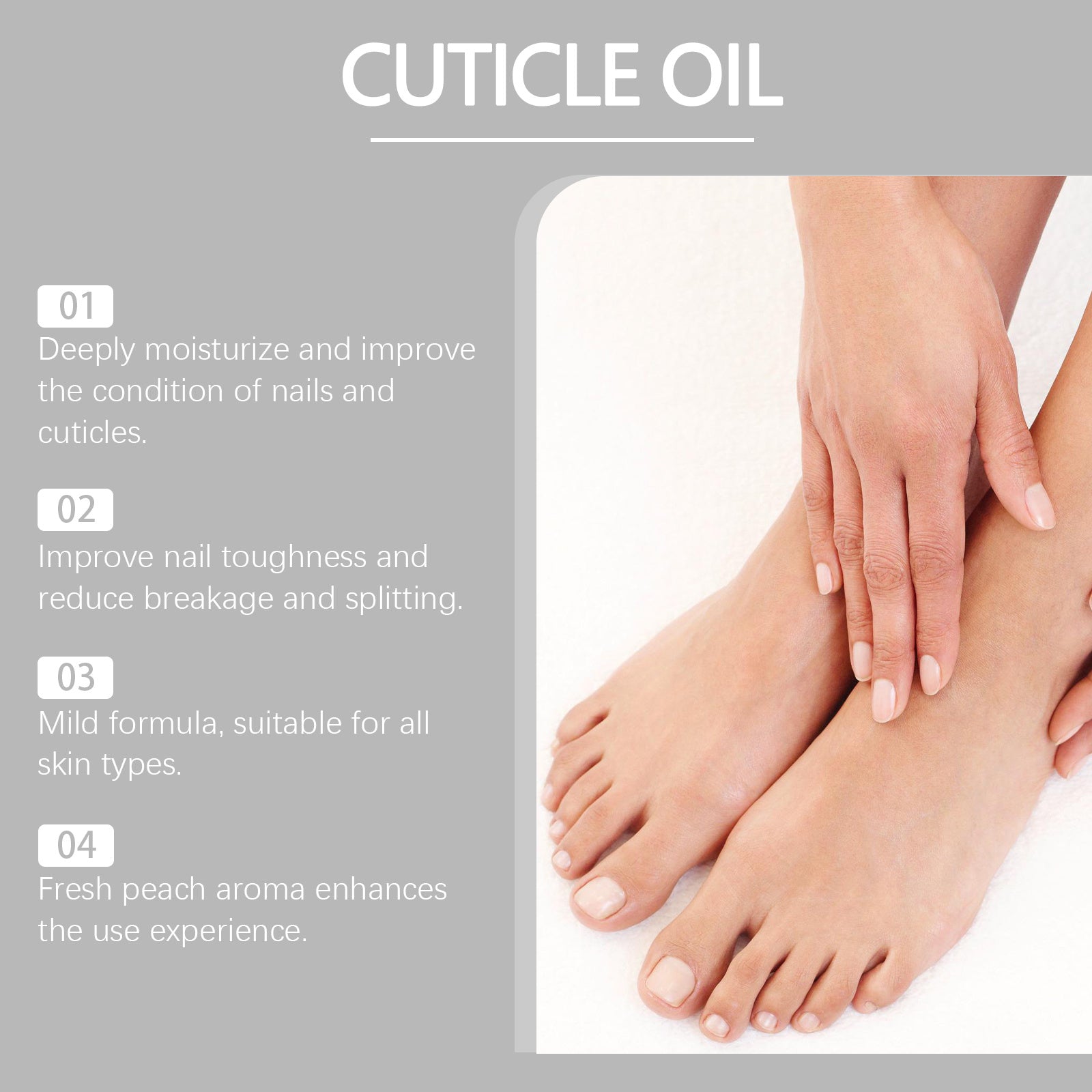 CUTICLE OIL

01
Deeply moisturize and improve the condition of nails and cuticles.

02
Improve nail toughness and reduce breakage and splitting.

03
Mild formula, suitable for all skin types.

04
Fresh peach aroma enhances the use experience.