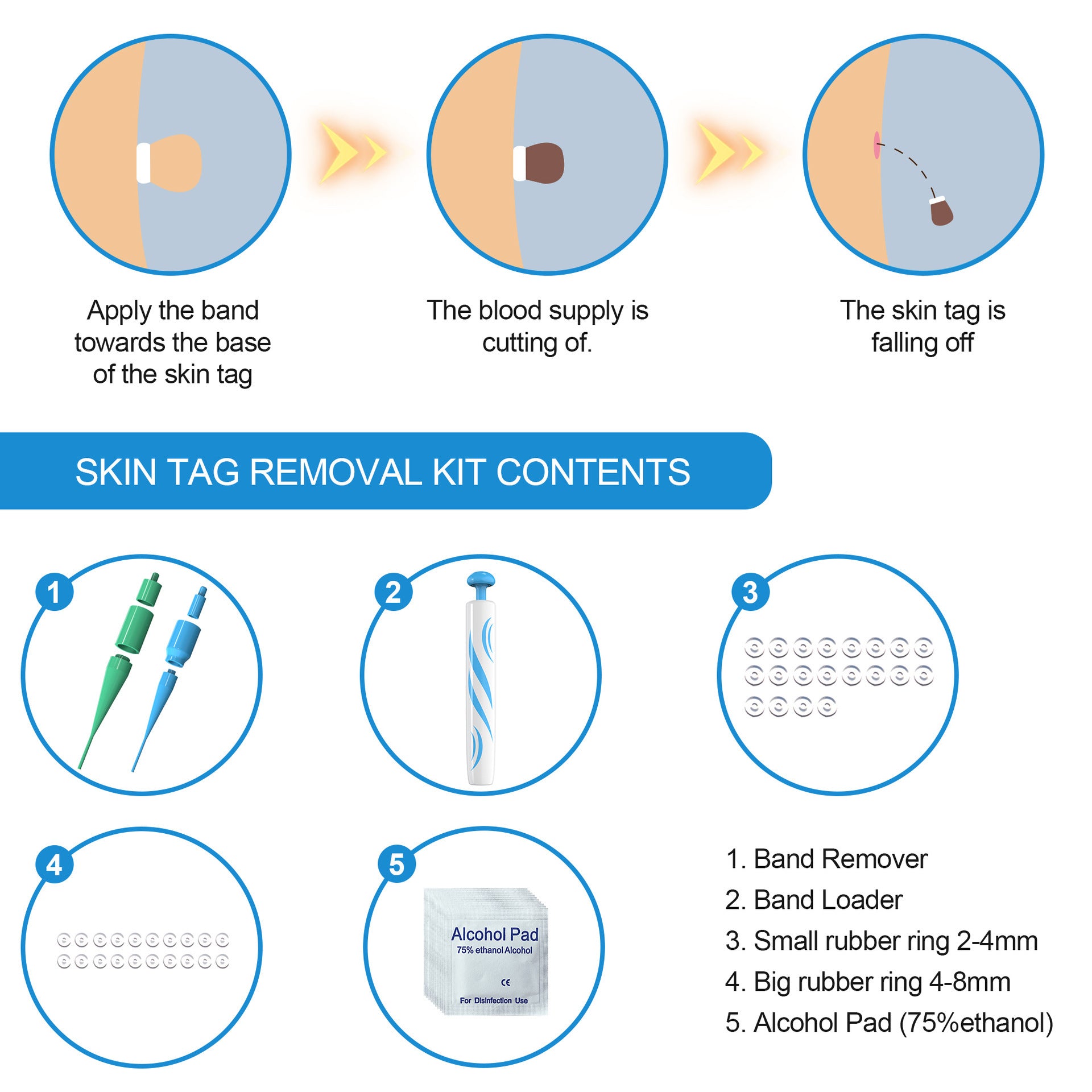 Apply the band towards the base of the skin tag

The blood supply is cutting of.

The skin tag is falling off

SKIN TAG REMOVAL KIT CONTENTS

1

2

3

4

5

Alcohol Pad
75% ethanol Alcohol
CE
For Disinfection Use

1. Band Remover
2. Band Loader
3. Small rubber ring 2-4mm
4. Big rubber ring 4-8mm
5. Alcohol Pad (75%ethanol)