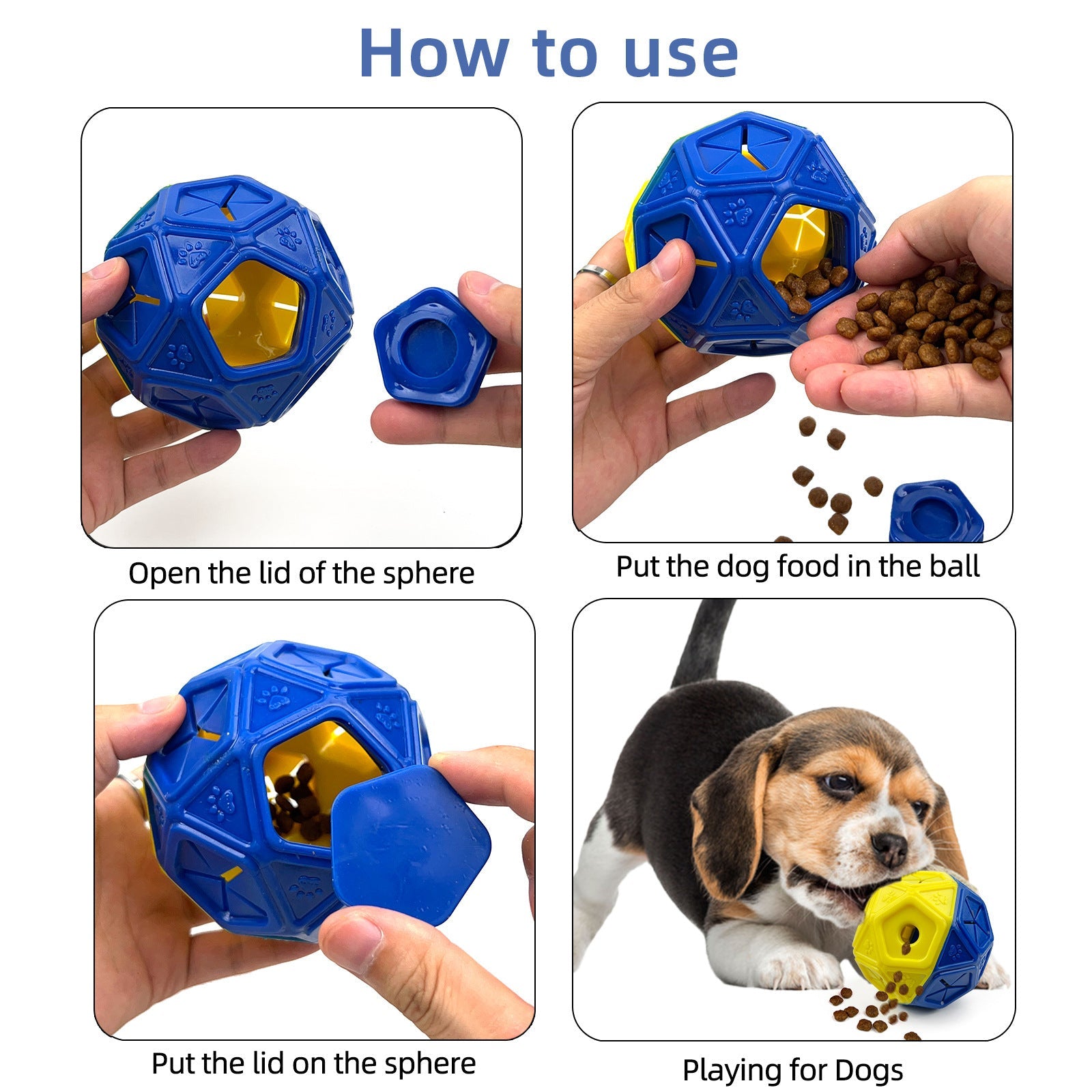 How to use

Open the lid of the sphere

Put the dog food in the ball

Put the lid on the sphere

Playing for Dogs