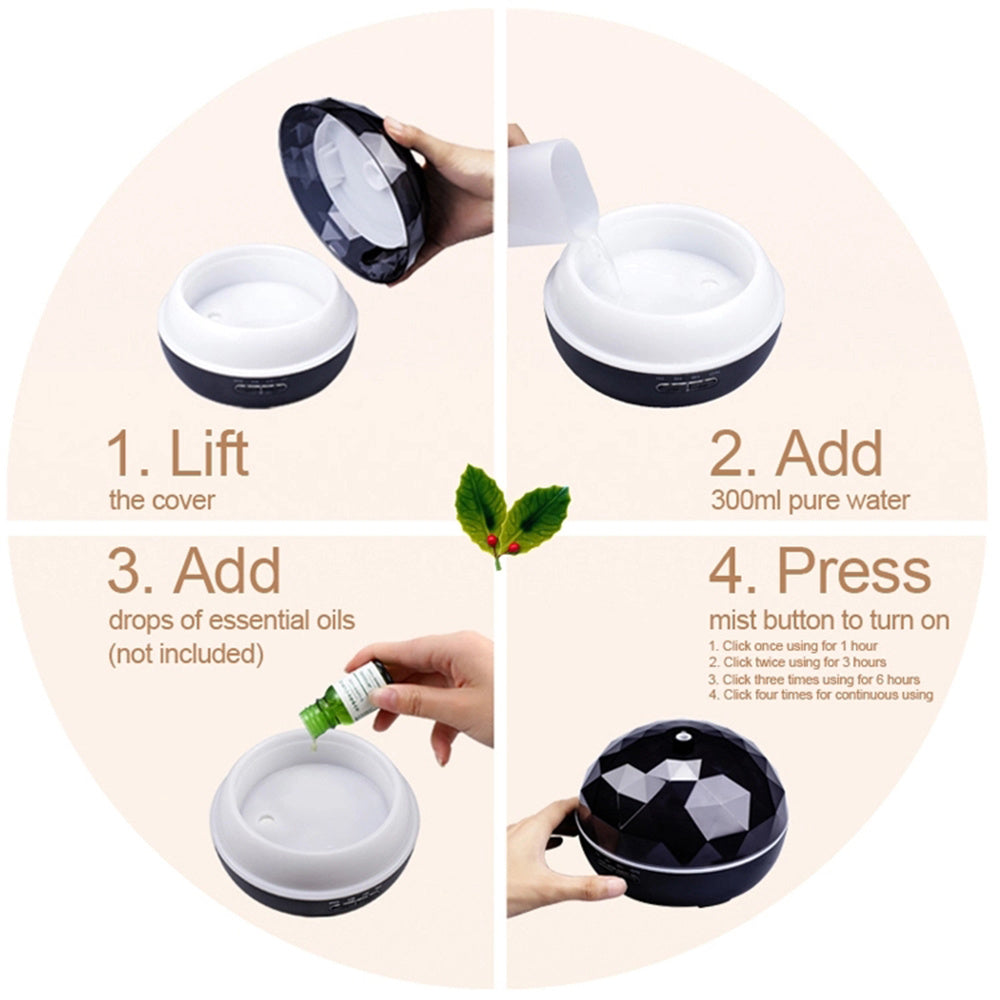 1. Lift
the cover

2. Add
300ml pure water

3. Add
drops of essential oils
(not included)

4. Press
mist button to turn on
1. Click once using for 1 hour
2. Click twice using for 3 hours
3. Click three times using for 6 hours
4. Click four times for continuous using