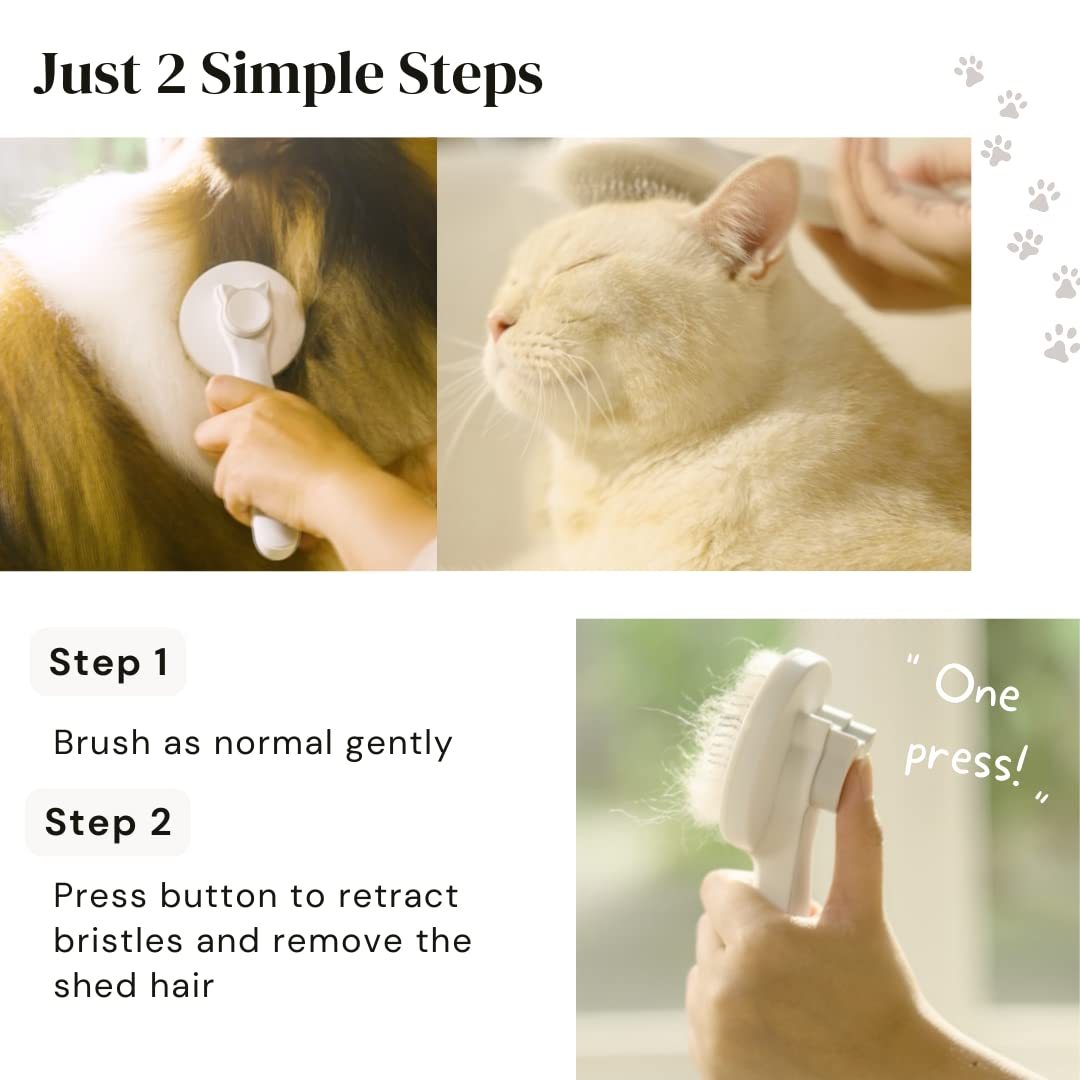 Just 2 Simple Steps

Step 1

Brush as normal gently

Step 2

Press button to retract bristles and remove the shed hair

" One press! "