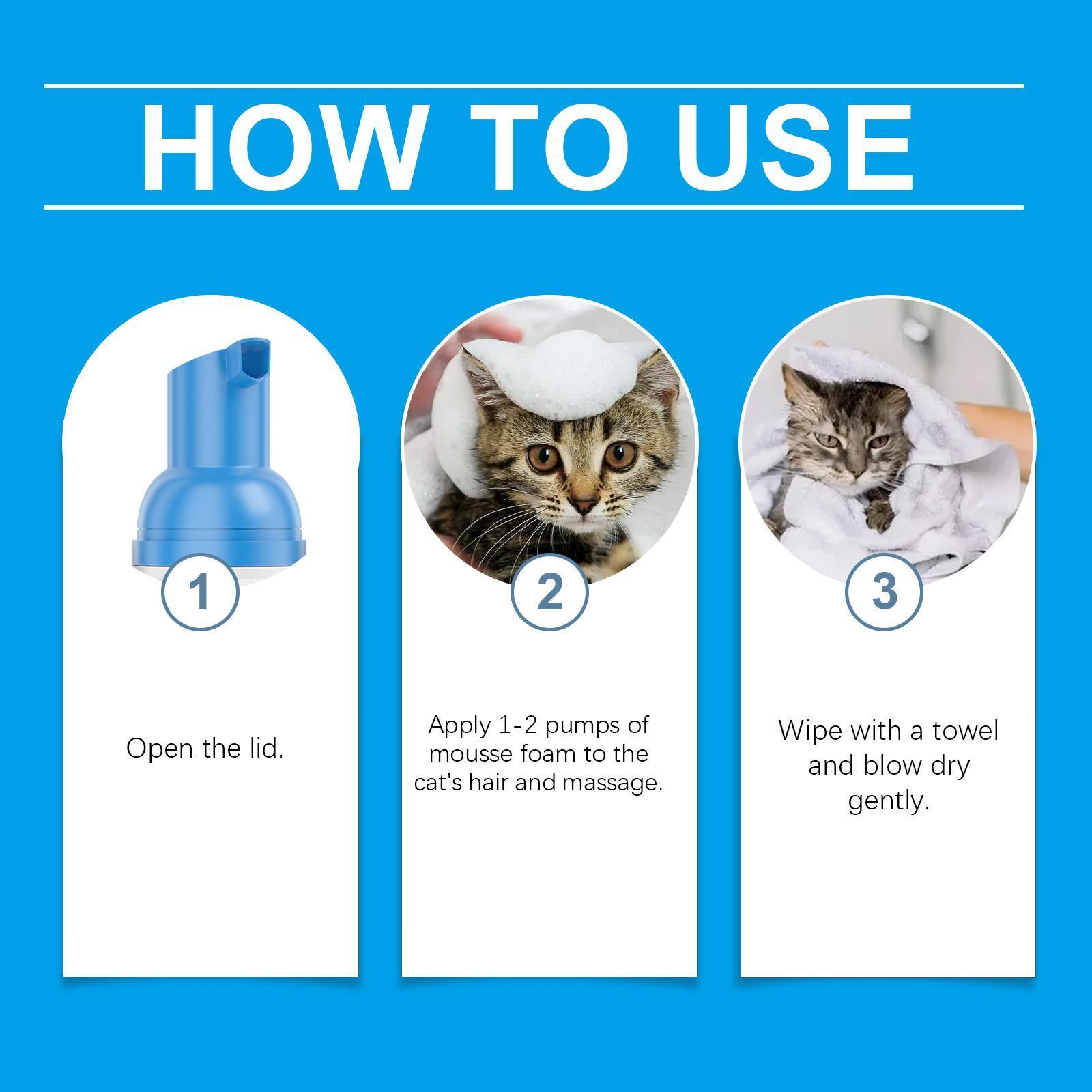 HOW TO USE

1

Open the lid.

2

Apply 1-2 pumps of mousse foam to the cat's hair and massage.

3

Wipe with a towel and blow dry gently.