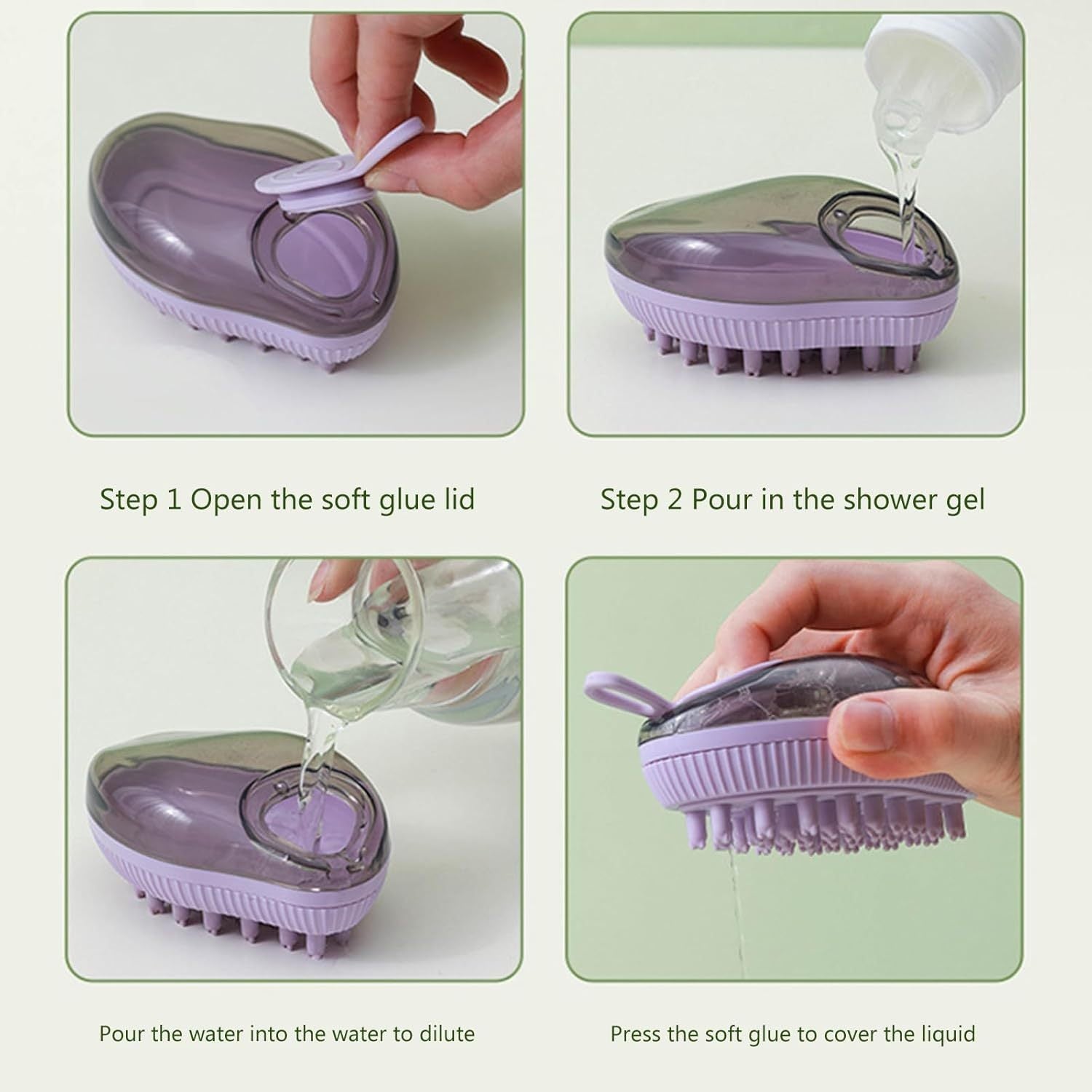 Step 1 Open the soft glue lid

Step 2 Pour in the shower gel

Pour the water into the water to dilute

Press the soft glue to cover the liquid