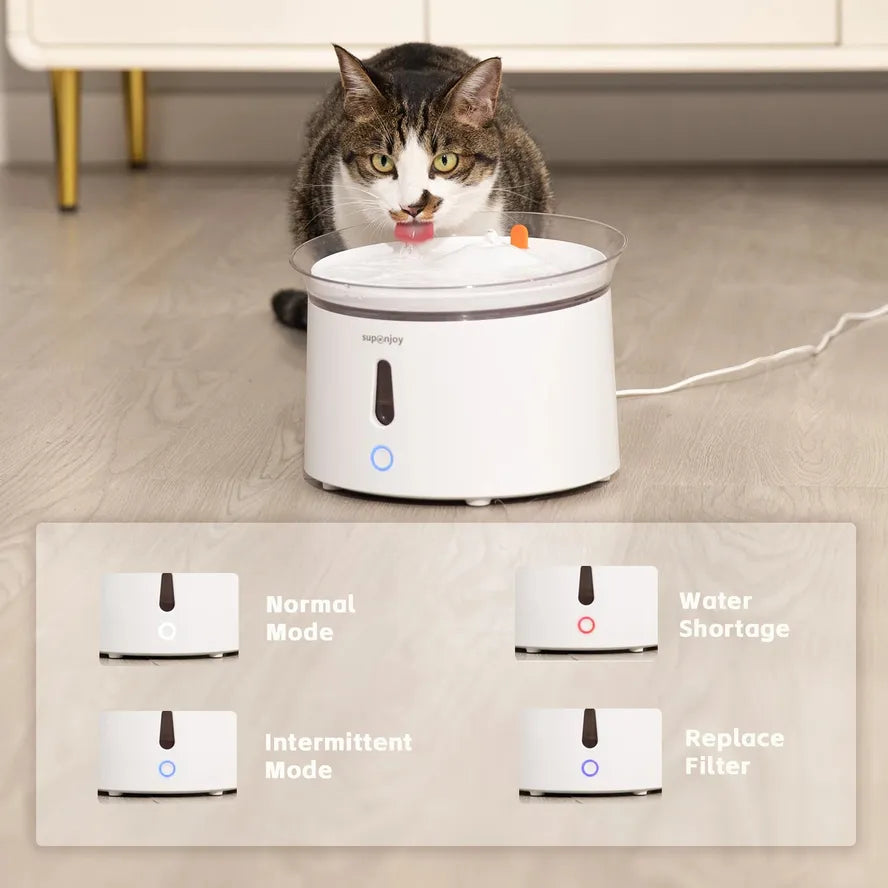 sup@njoy

Normal Mode

Water Shortage

Intermittent Mode

Replace Filter