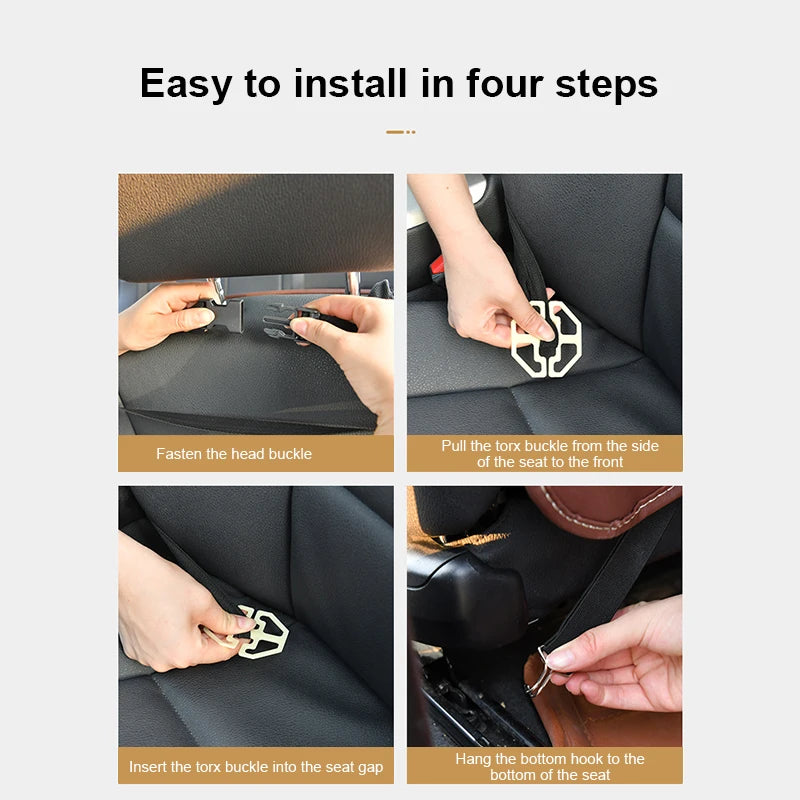 Easy to install in four steps

Fasten the head buckle

Pull the torx buckle from the side of the seat to the front

Insert the torx buckle into the seat gap

Hang the bottom hook to the bottom of the seat