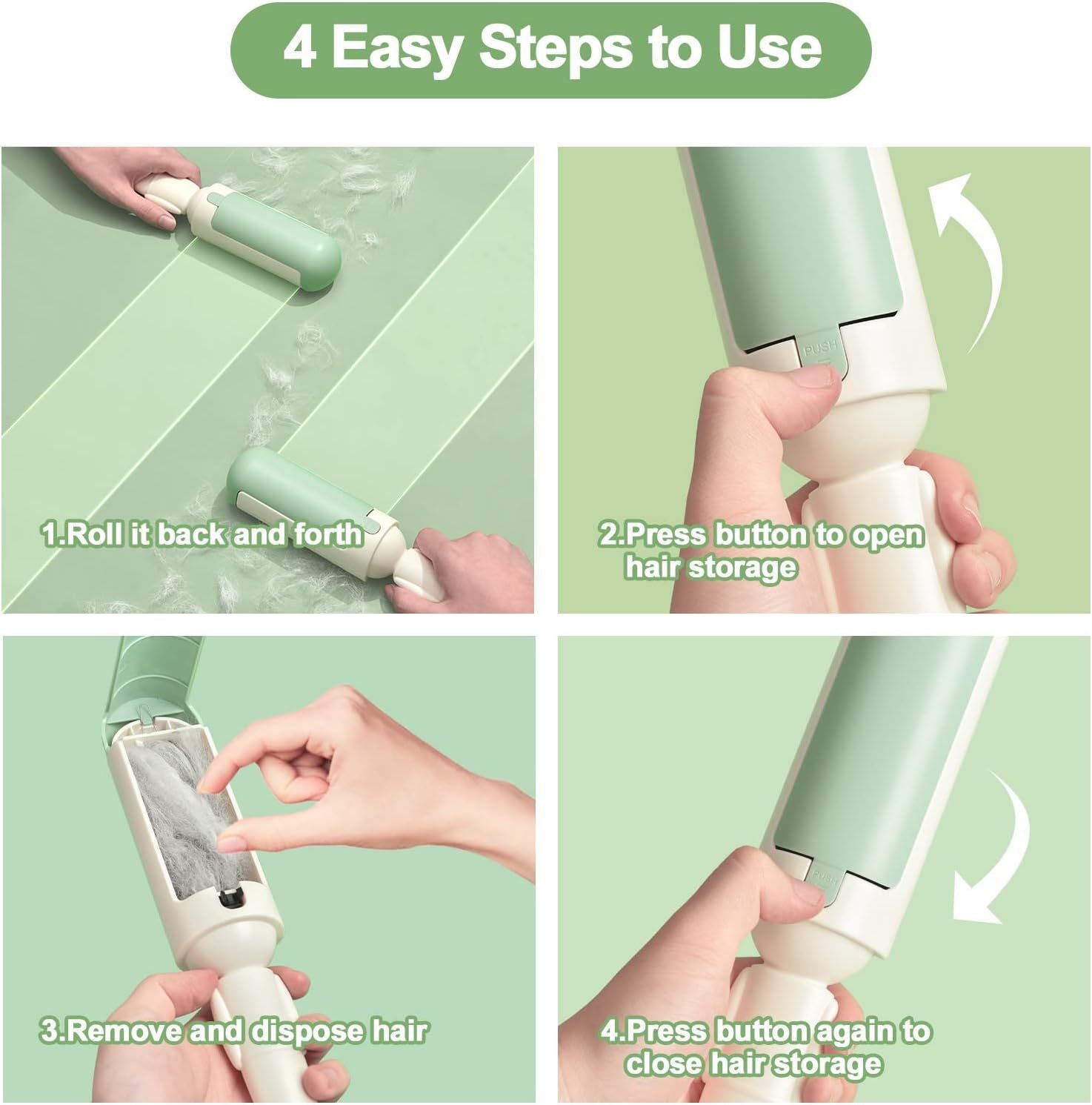 4 Easy Steps to Use

1.Roll it back and forth

PUSH

2.Press button to open hair storage

3.Remove and dispose hair

PUSH

4.Press button again to close hair storage