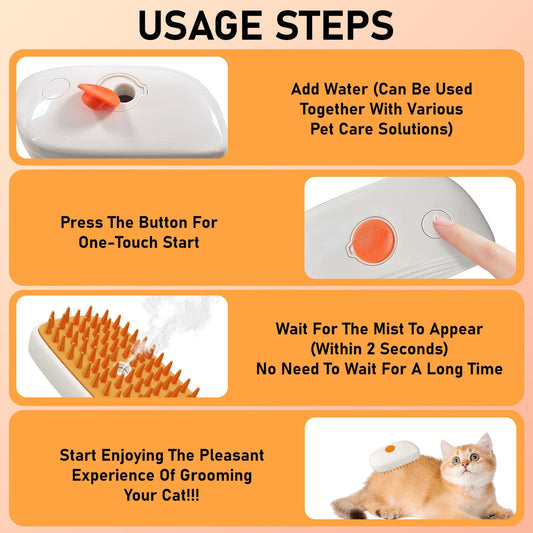 USAGE STEPS

Add Water (Can Be Used Together With Various Pet Care Solutions)

Press The Button For One-Touch Start

Wait For The Mist To Appear (Within 2 Seconds) No Need To Wait For A Long Time

Start Enjoying The Pleasant Experience Of Grooming Your Cat!!!