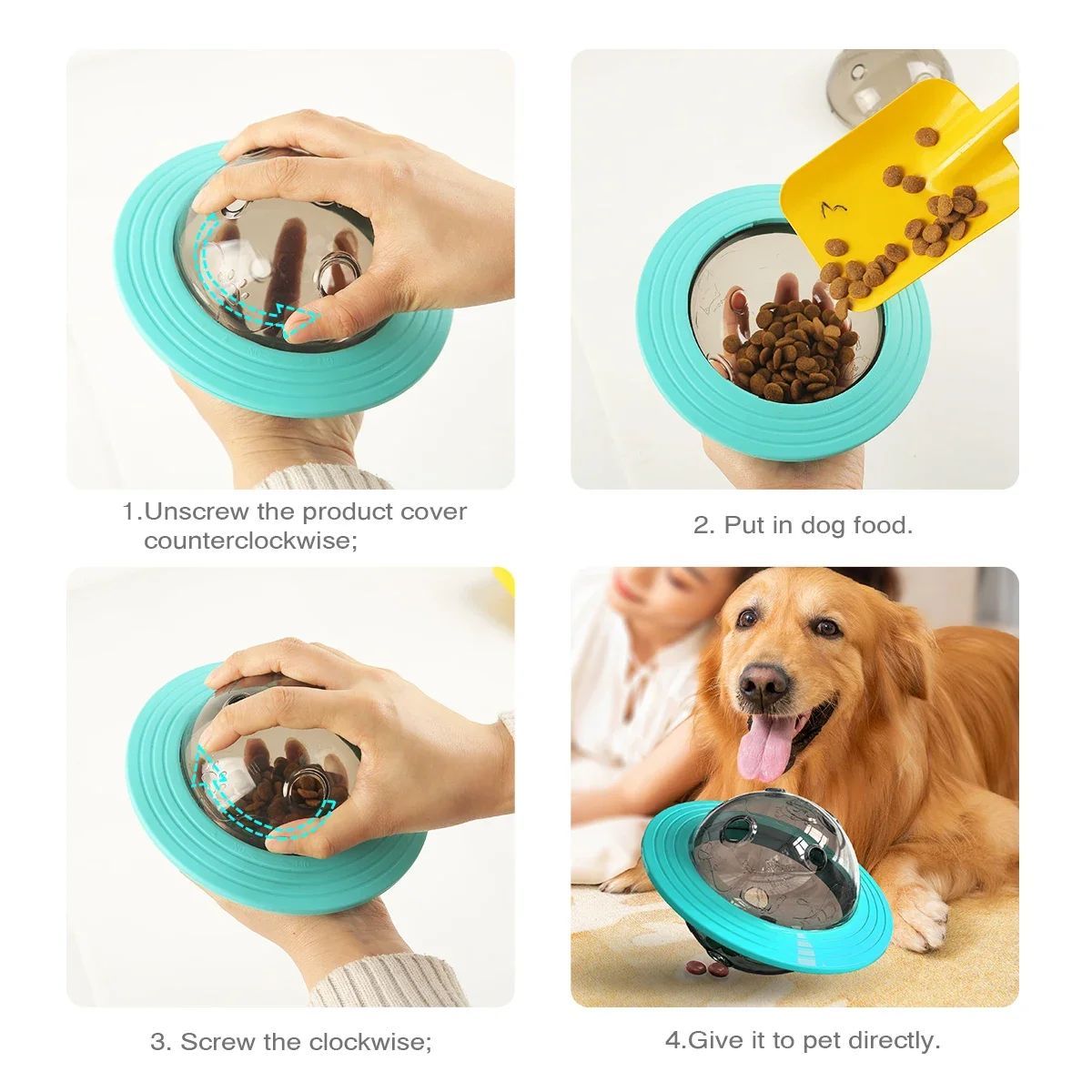 1.Unscrew the product cover counterclockwise;

2. Put in dog food.

3. Screw the clockwise;

4.Give it to pet directly.