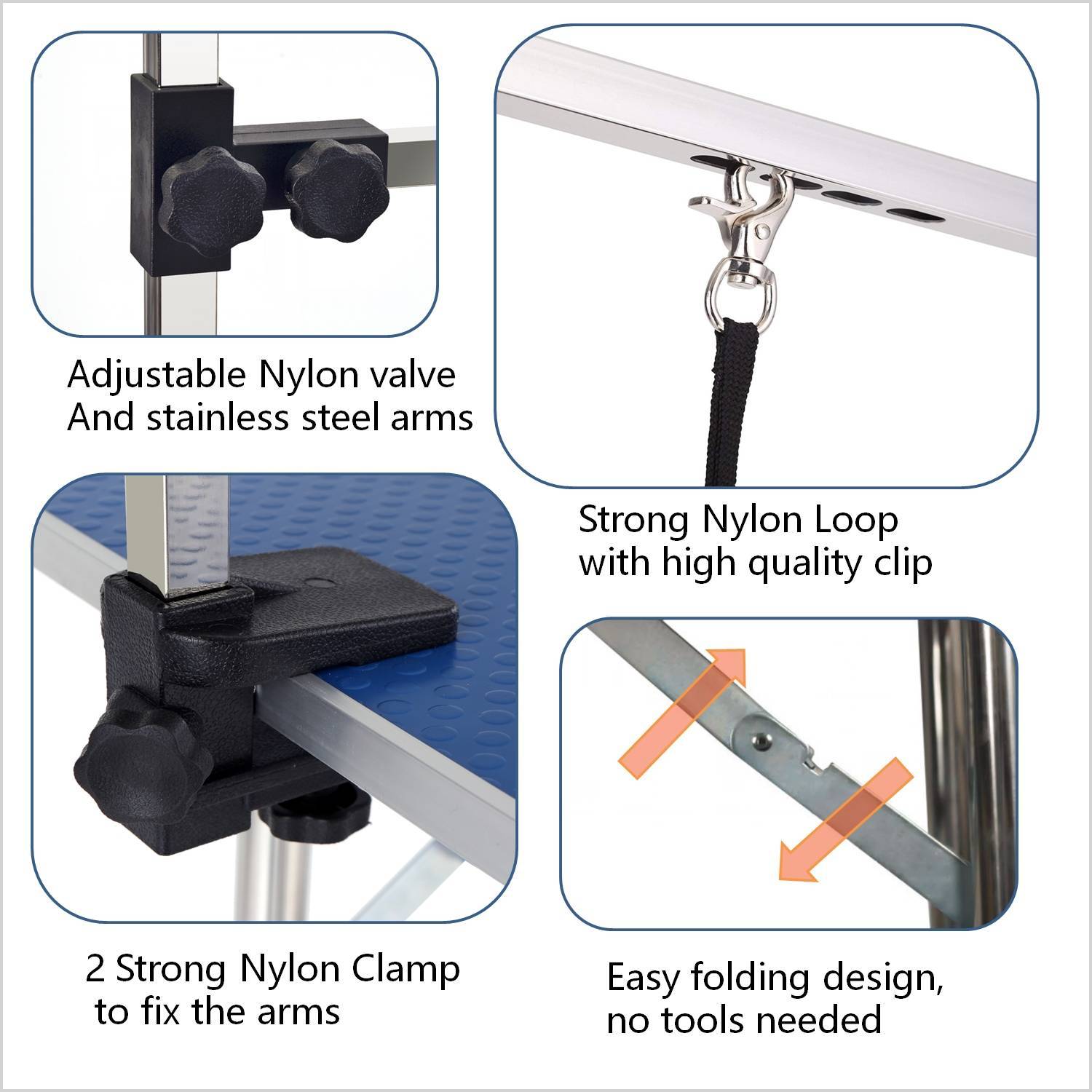 Adjustable Nylon valve
And stainless steel arms

Strong Nylon Loop
with high quality clip

2 Strong Nylon Clamp
to fix the arms

Easy folding design,
no tools needed