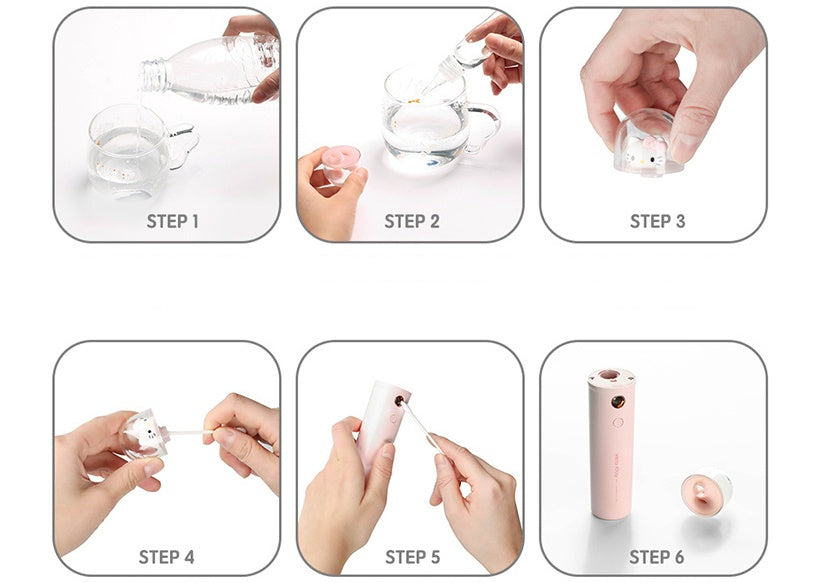 STEP 1

STEP 2

STEP 3

STEP 4

STEP 5

STEP 6