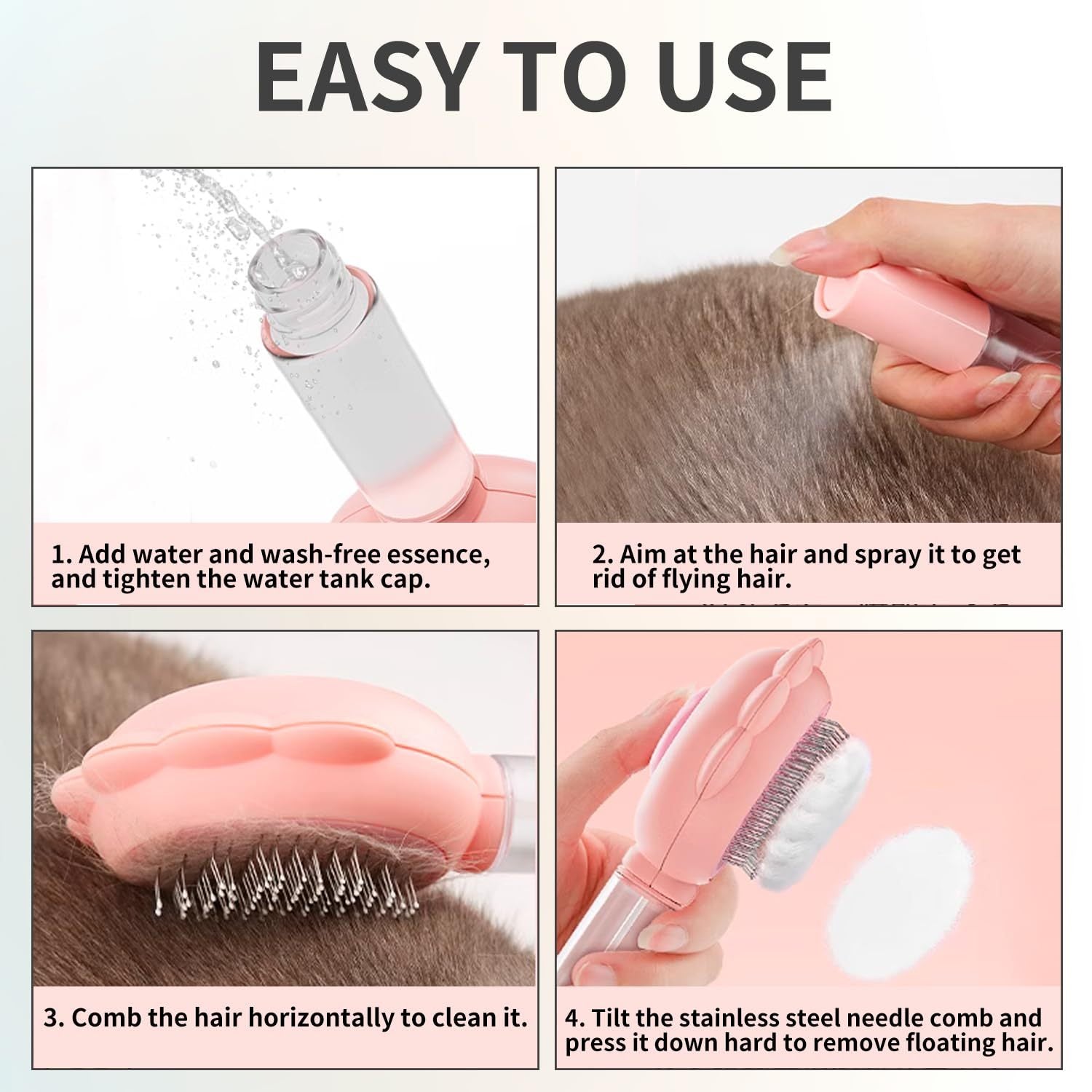 EASY TO USE

1. Add water and wash-free essence, and tighten the water tank cap.

2. Aim at the hair and spray it to get rid of flying hair.

3. Comb the hair horizontally to clean it.

4. Tilt the stainless steel needle comb and press it down hard to remove floating hair.