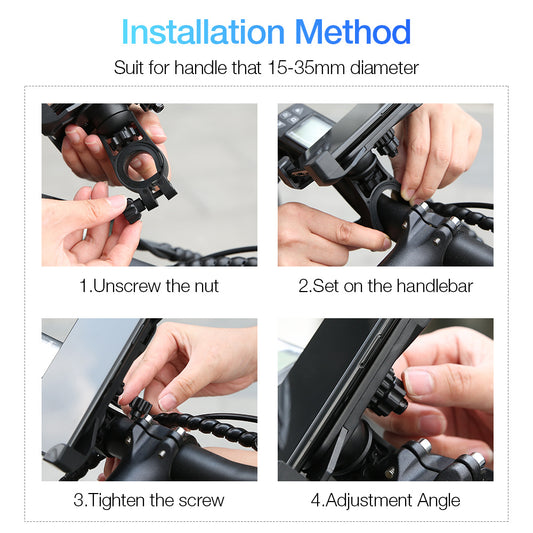 Installation Method

Suit for handle that 15-35mm diameter

1.Unscrew the nut

2.Set on the handlebar

3.Tighten the screw

4.Adjustment Angle