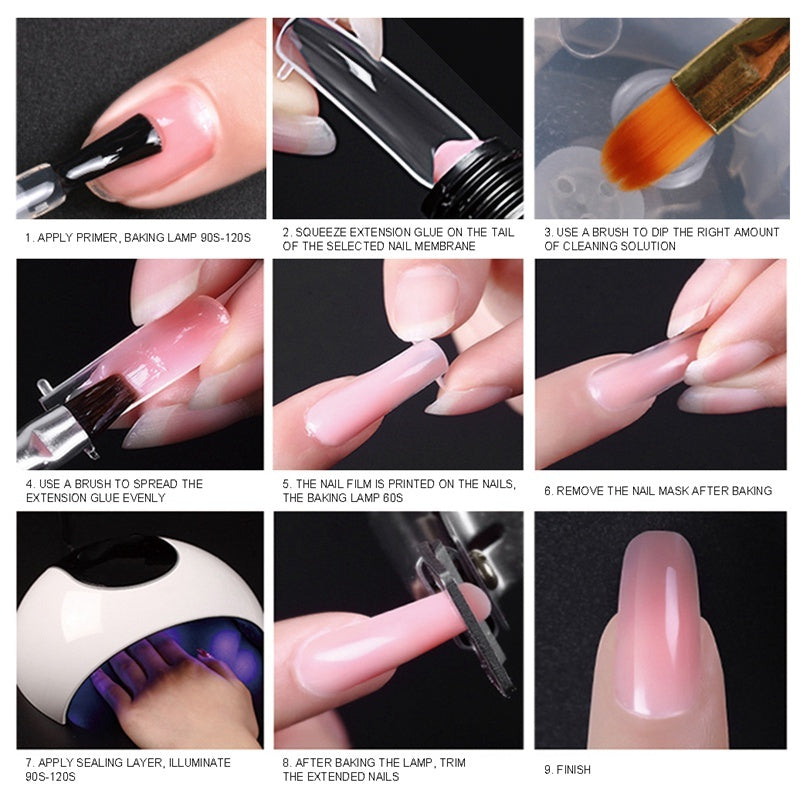 1. APPLY PRIMER, BAKING LAMP 90S-120S

2. SQUEEZE EXTENSION GLUE ON THE TAIL OF THE SELECTED NAIL MEMBRANE

3. USE A BRUSH TO DIP THE RIGHT AMOUNT OF CLEANING SOLUTION

4. USE A BRUSH TO SPREAD THE EXTENSION GLUE EVENLY

5. THE NAIL FILM IS PRINTED ON THE NAILS, THE BAKING LAMP 60S

6. REMOVE THE NAIL MASK AFTER BAKING

7. APPLY SEALING LAYER, ILLUMINATE 90S-120S

8. AFTER BAKING THE LAMP, TRIM THE EXTENDED NAILS

9. FINISH