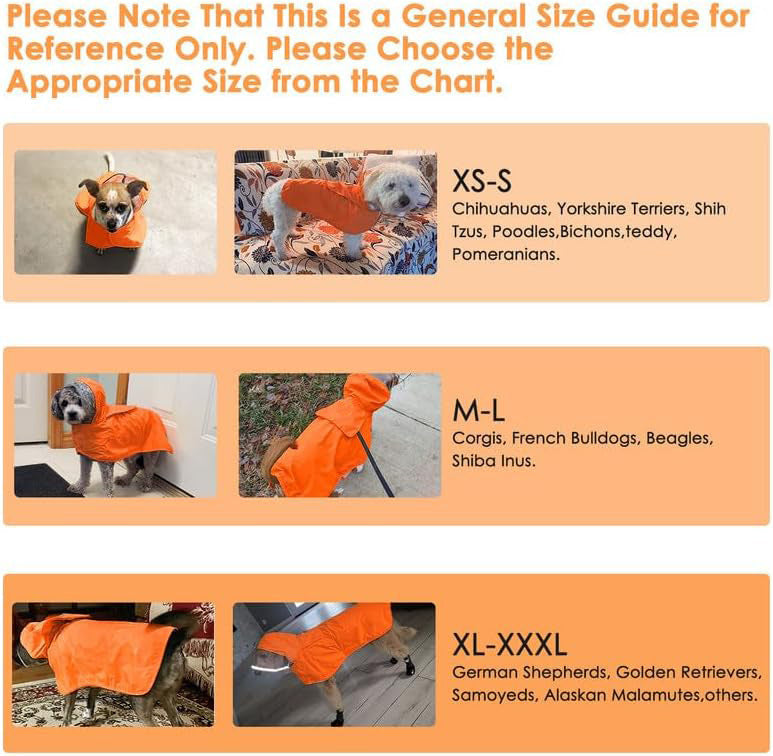 Please Note That This Is a General Size Guide for Reference Only. Please Choose the Appropriate Size from the Chart.

XS-S
Chihuahuas, Yorkshire Terriers, Shih Tzus, Poodles,Bichons,teddy, Pomeranians.

M-L
Corgis, French Bulldogs, Beagles, Shiba Inus.

XL-XXXL
German Shepherds, Golden Retrievers, Samoyeds, Alaskan Malamutes,others.