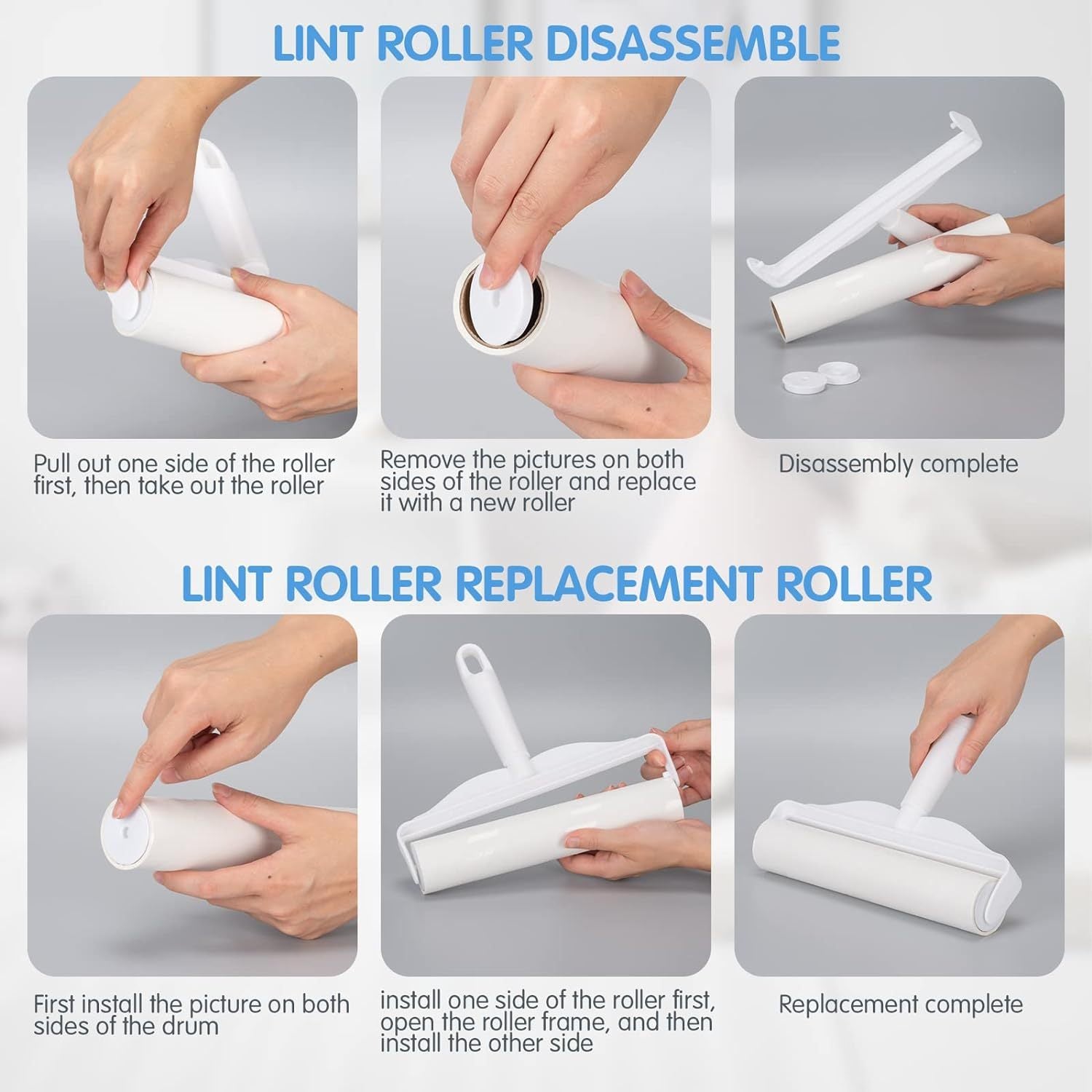 LINT ROLLER DISASSEMBLE

Pull out one side of the roller first, then take out the roller

Remove the pictures on both sides of the roller and replace it with a new roller

Disassembly complete

LINT ROLLER REPLACEMENT ROLLER

First install the picture on both sides of the drum

install one side of the roller first, open the roller frame, and then install the other side

Replacement complete