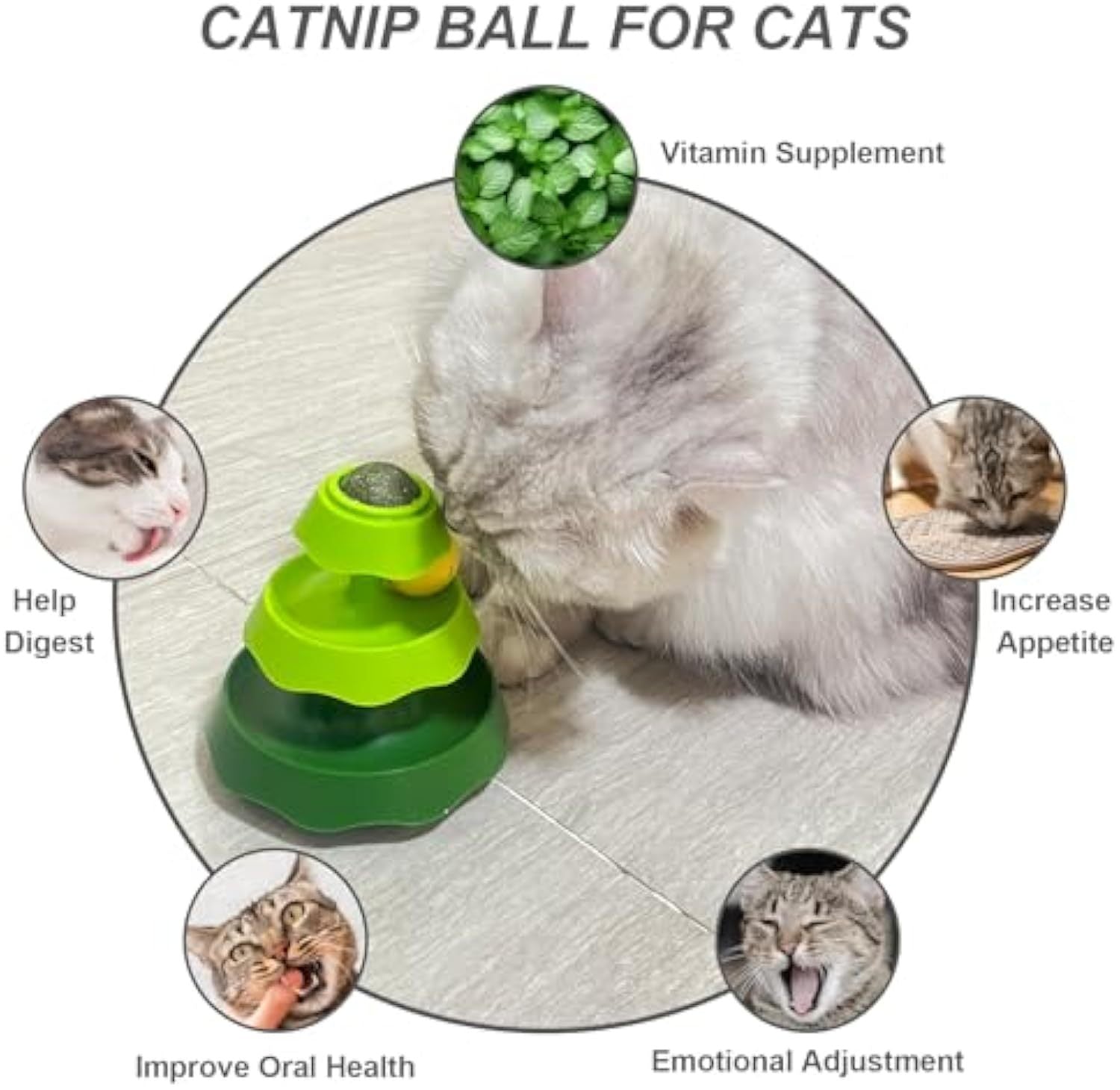 CATNIP BALL FOR CATS

Vitamin Supplement

Help Digest

Increase Appetite

Improve Oral Health

Emotional Adjustment