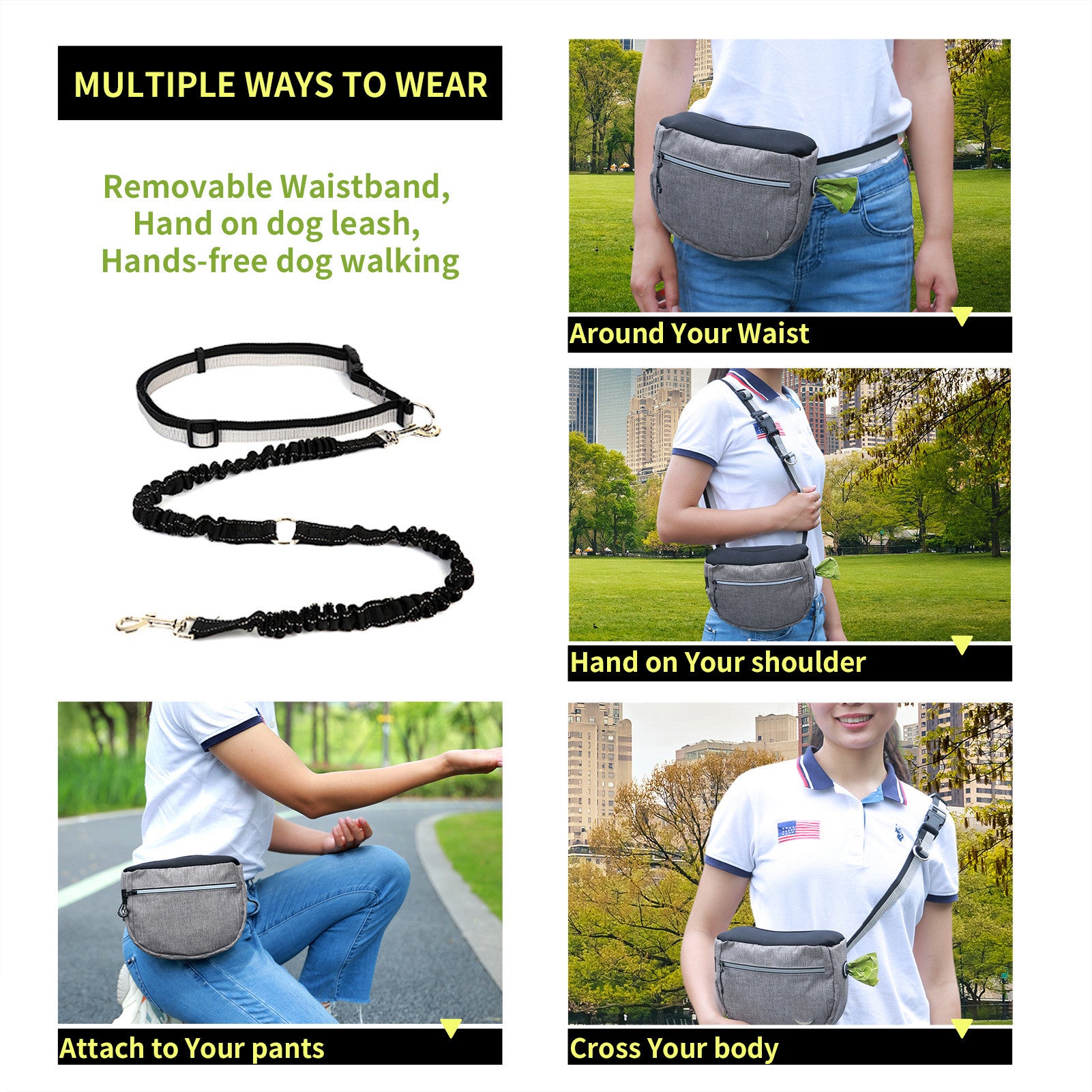 MULTIPLE WAYS TO WEAR

Removable Waistband,
Hand on dog leash,
Hands-free dog walking

Around Your Waist

Hand on Your shoulder

Attach to Your pants

Cross Your body