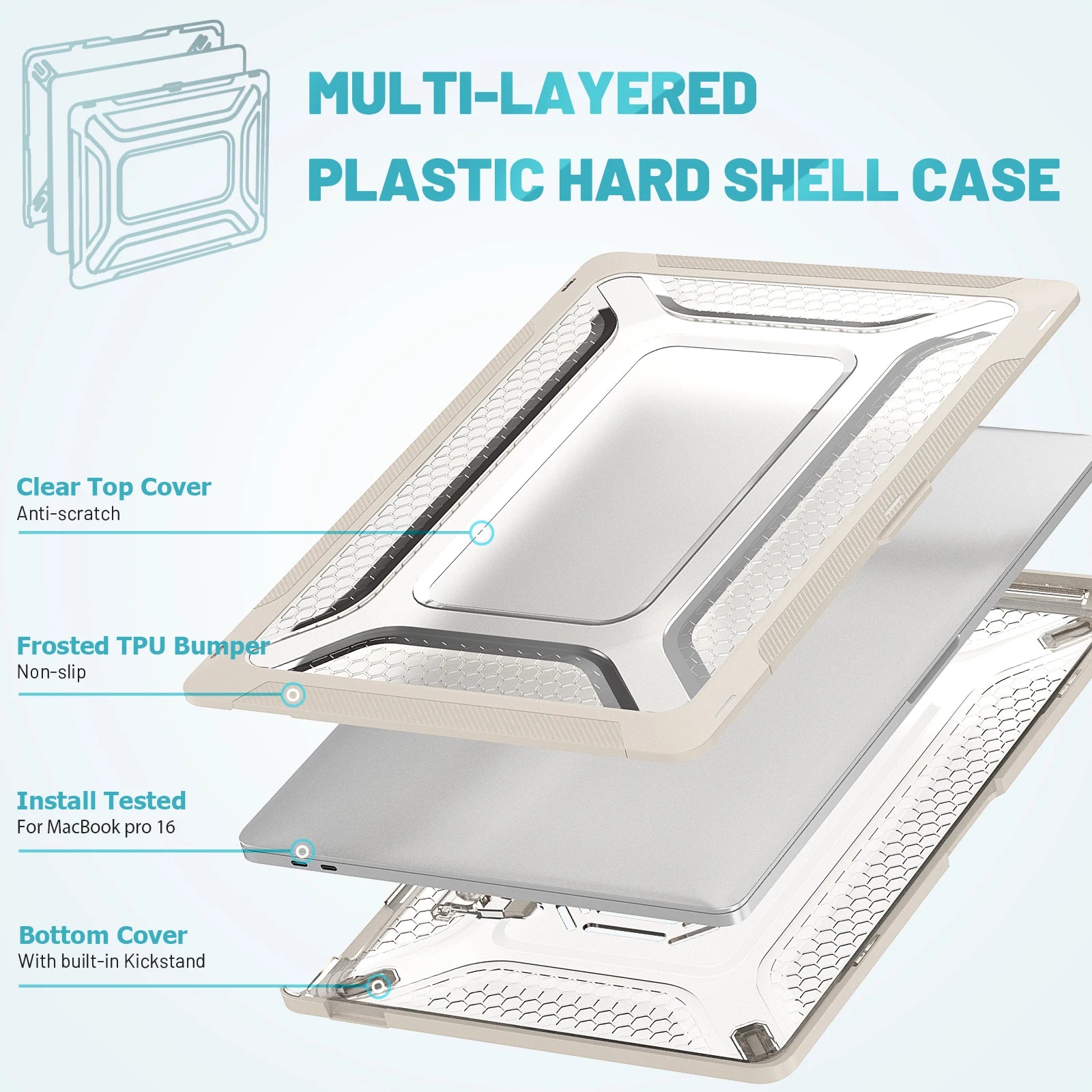 MULTI-LAYERED
PLASTIC HARD SHELL CASE

Clear Top Cover
Anti-scratch

Frosted TPU Bumper
Non-slip

Install Tested
For MacBook pro 16

Bottom Cover
With built-in Kickstand