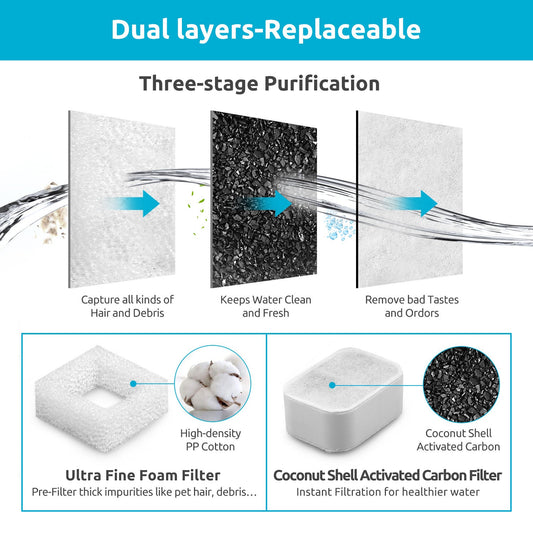 Dual layers-Replaceable

Three-stage Purification

Capture all kinds of Hair and Debris

Keeps Water Clean and Fresh

Remove bad Tastes and Ordors

High-density PP Cotton

Ultra Fine Foam Filter

Pre-Filter thick impurities like pet hair, debris…

Coconut Shell Activated Carbon

Coconut Shell Activated Carbon Filter

Instant Filtration for healthier water