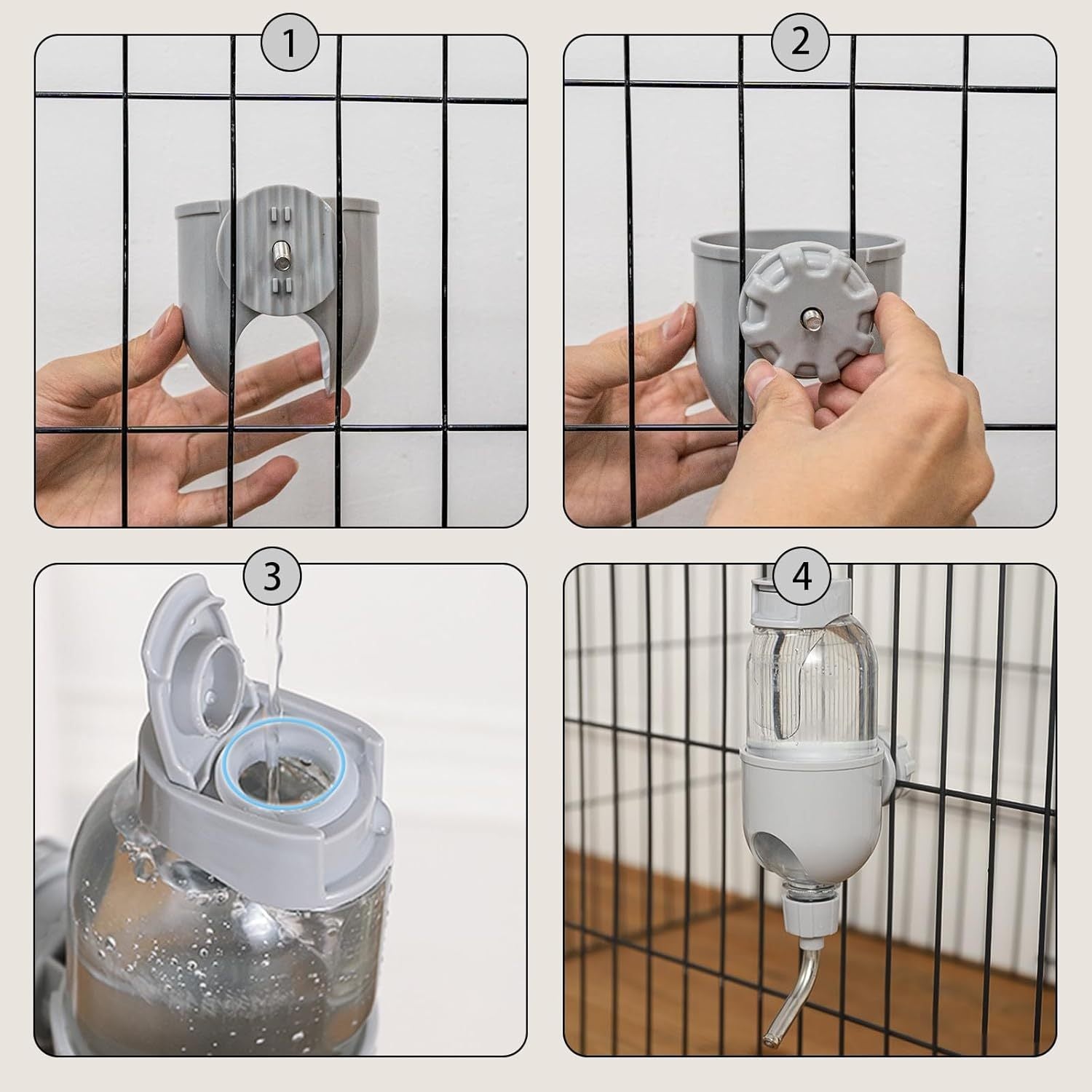 1

2

3

4