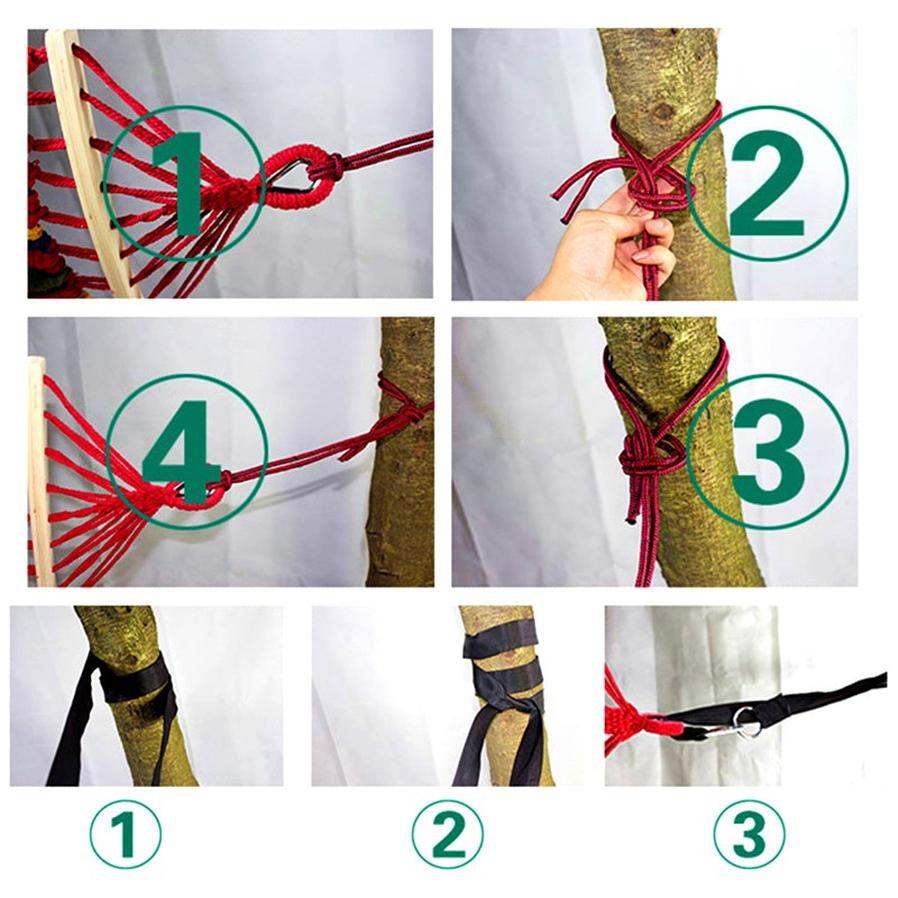 1
2
4
3
1
2
3