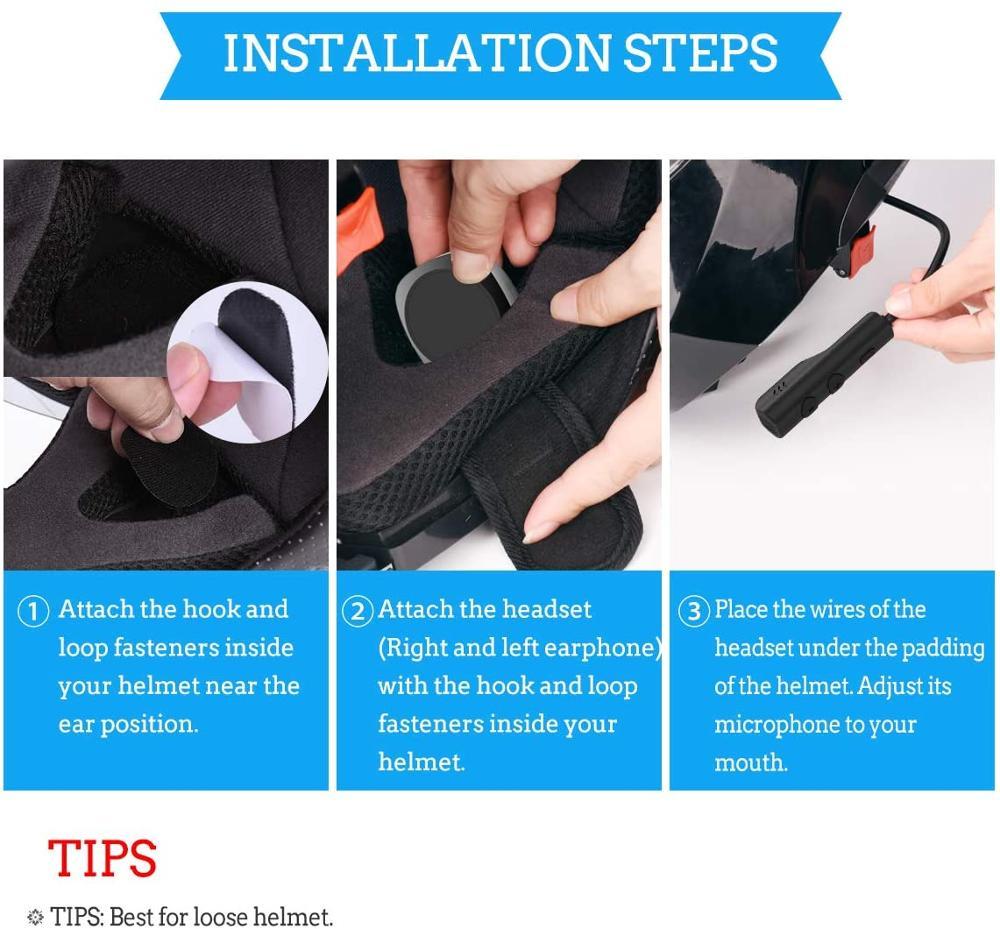 INSTALLATION STEPS

① Attach the hook and loop fasteners inside your helmet near the ear position.

② Attach the headset (Right and left earphone) with the hook and loop fasteners inside your helmet.

③ Place the wires of the headset under the padding of the helmet. Adjust its microphone to your mouth.

TIPS

TIPS: Best for loose helmet.