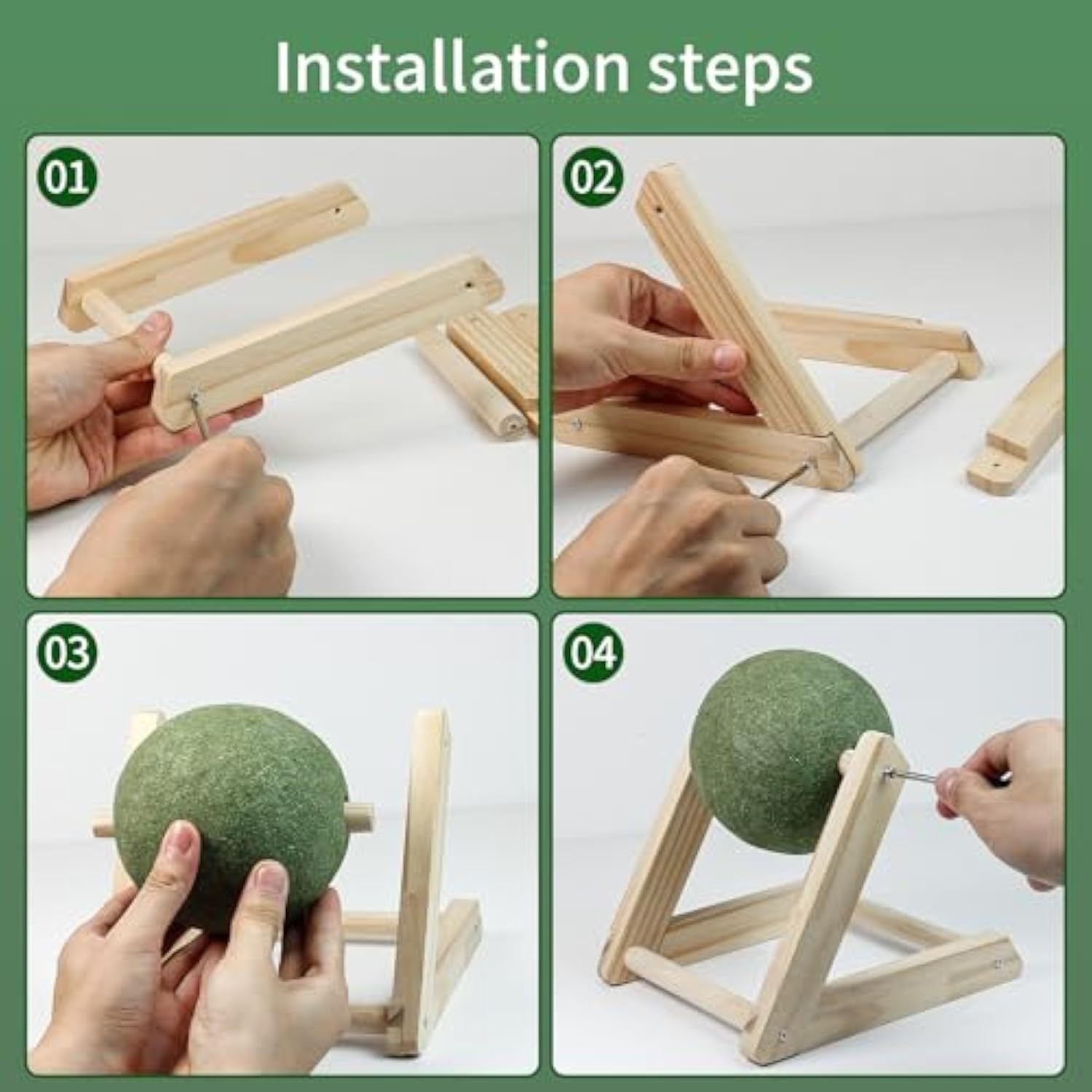 Installation steps

01

02

03

04