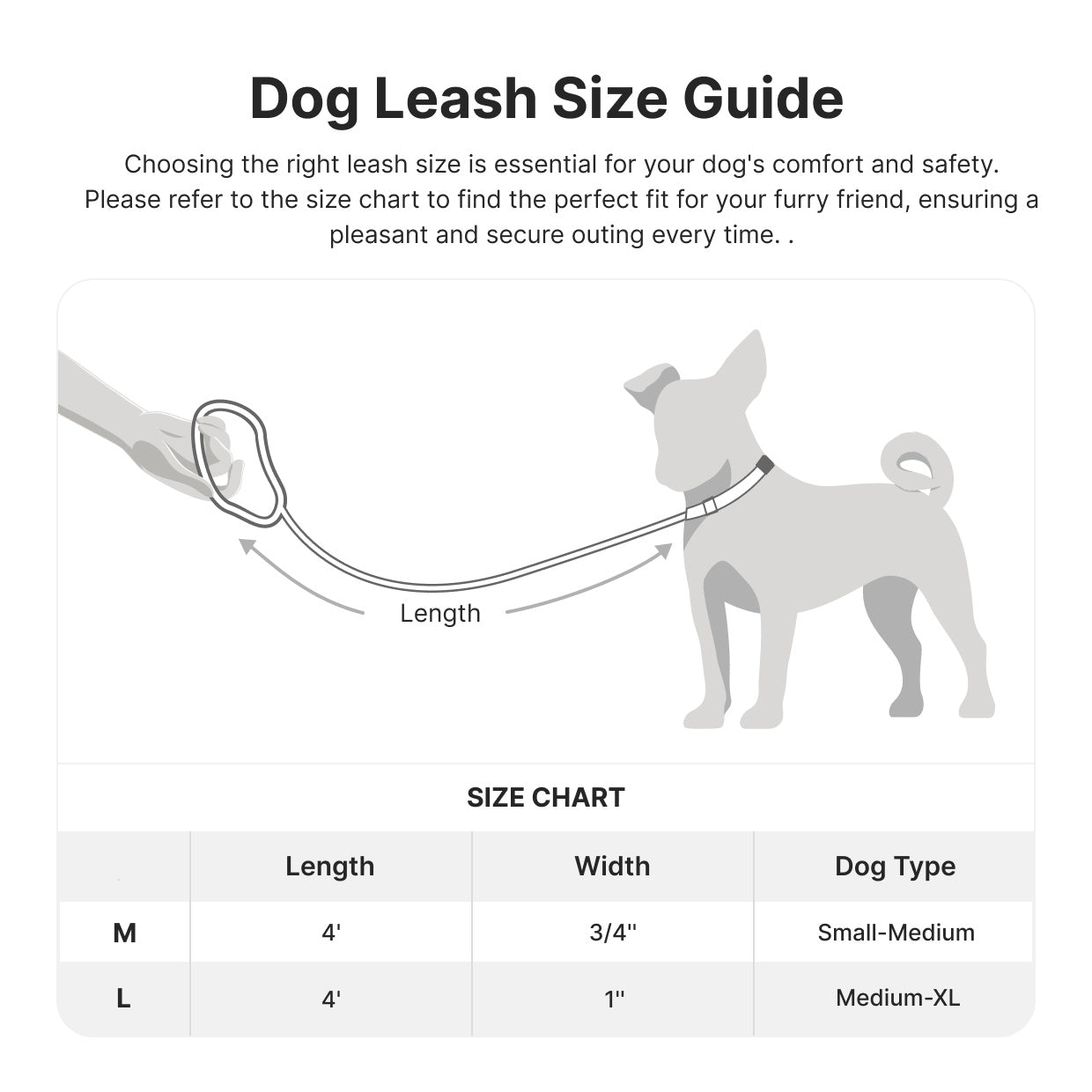 Dog Leash Size Guide

Choosing the right leash size is essential for your dog's comfort and safety. Please refer to the size chart to find the perfect fit for your furry friend, ensuring a pleasant and secure outing every time. .

Length

SIZE CHART

| | Length | Width | Dog Type |
|---|---|---|---|
| M | 4' | 3/4'' | Small-Medium |
| L | 4' | 1'' | Medium-XL |