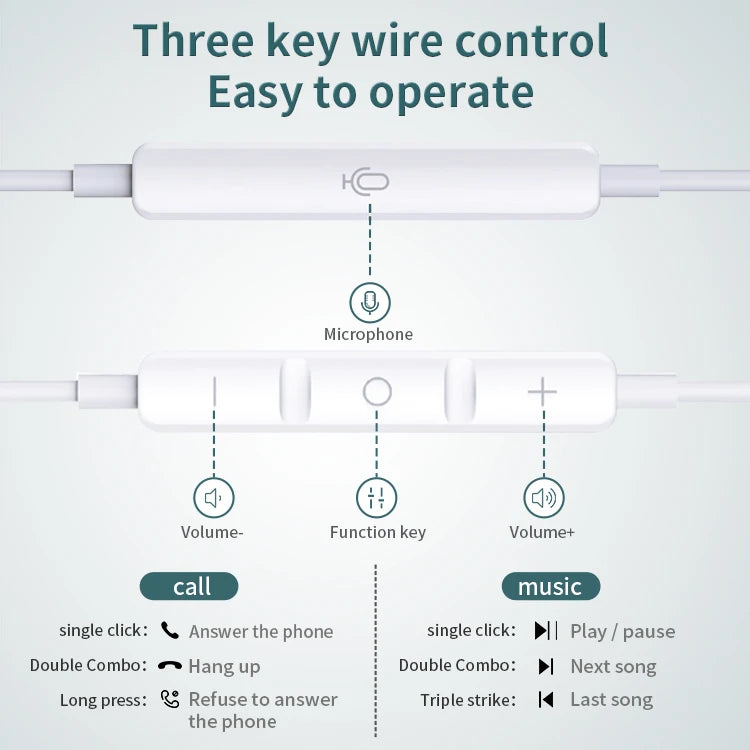 Three key wire control
Easy to operate

Microphone

Volume-

Function key

Volume+

call

single click: Answer the phone

Double Combo: Hang up

Long press: Refuse to answer the phone

music

single click: Play / pause

Double Combo: Next song

Triple strike: Last song