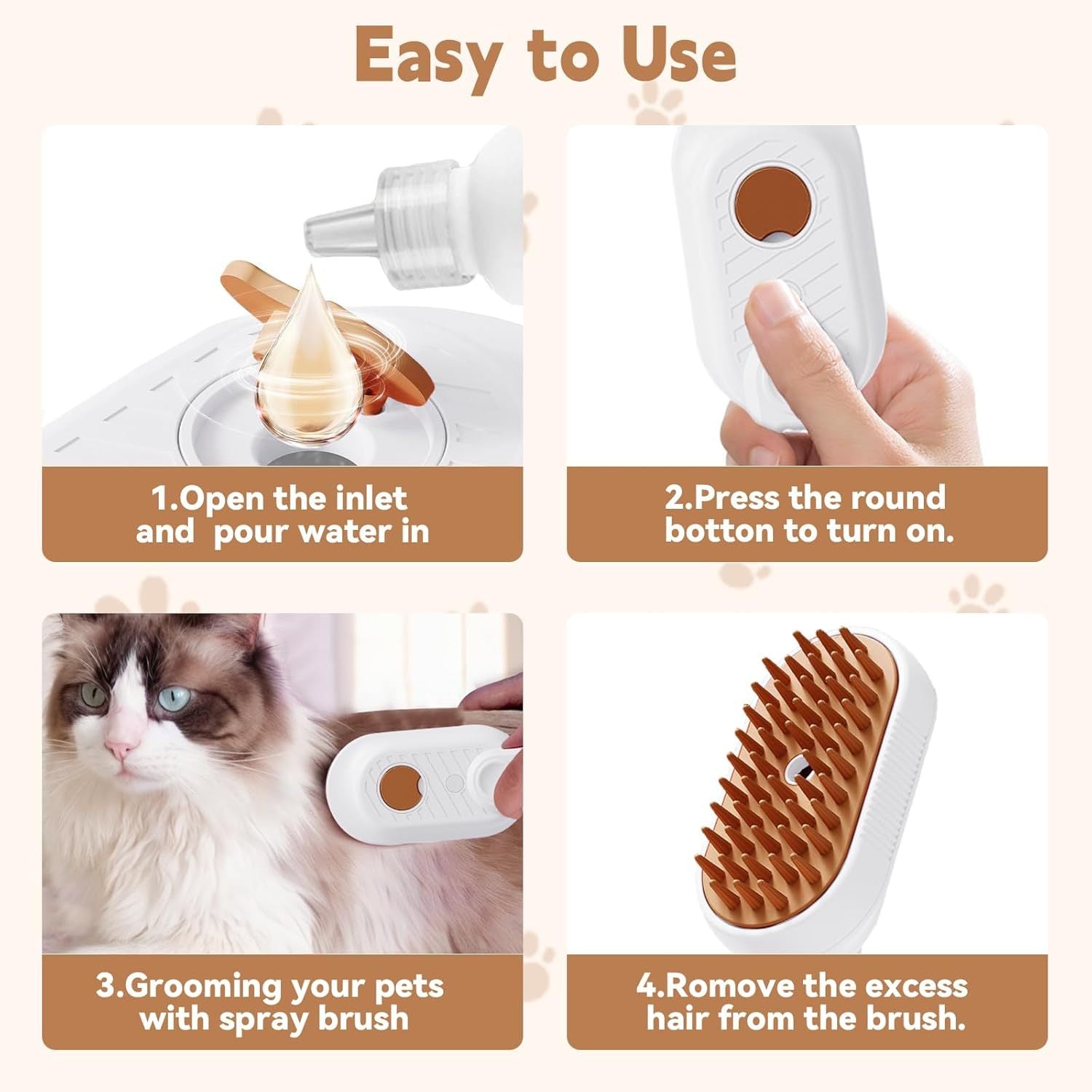 Easy to Use

1.Open the inlet and pour water in

2.Press the round botton to turn on.

3.Grooming your pets with spray brush

4.Romove the excess hair from the brush.