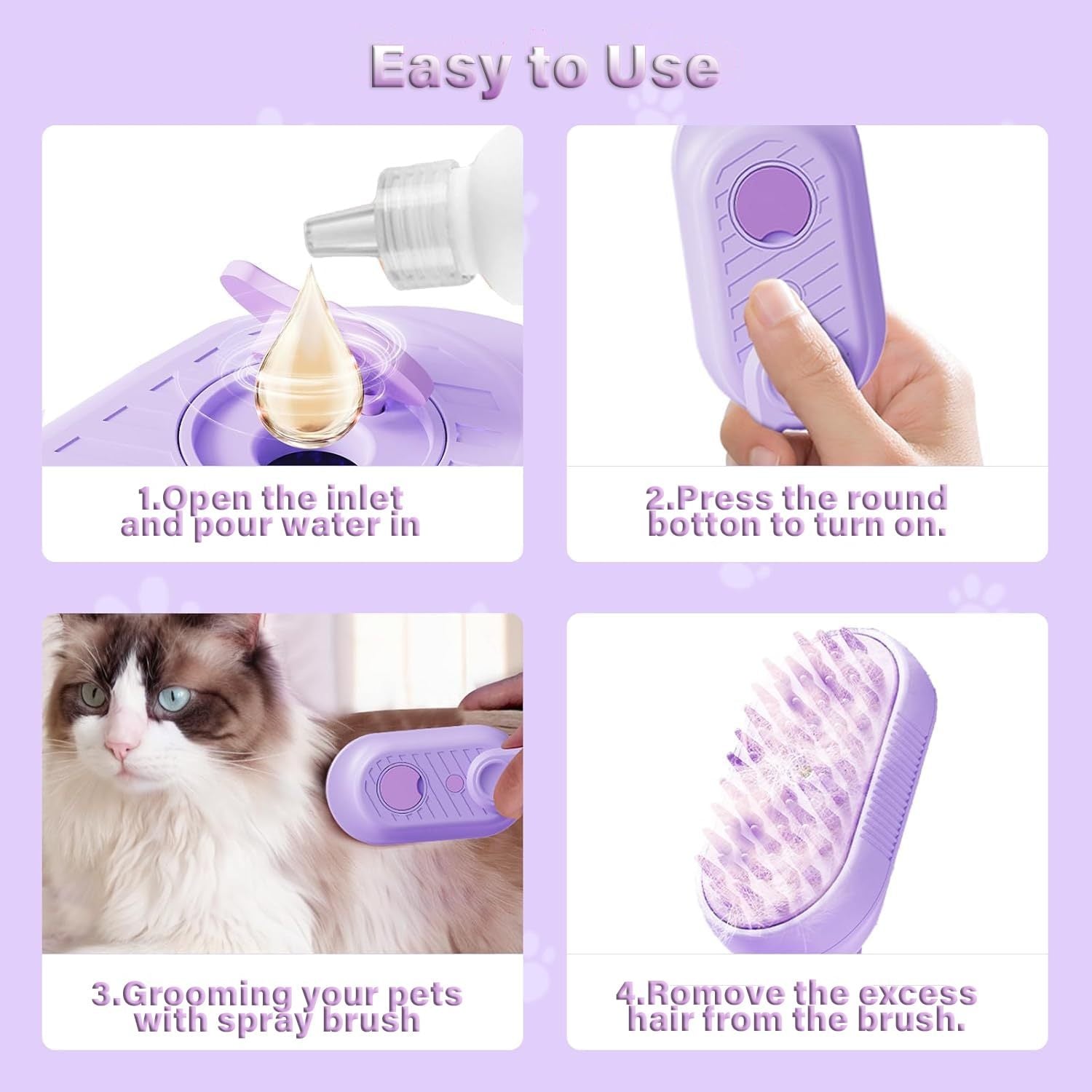 Easy to Use

1.Open the inlet and pour water in

2.Press the round botton to turn on.

3.Grooming your pets with spray brush

4.Romove the excess hair from the brush.